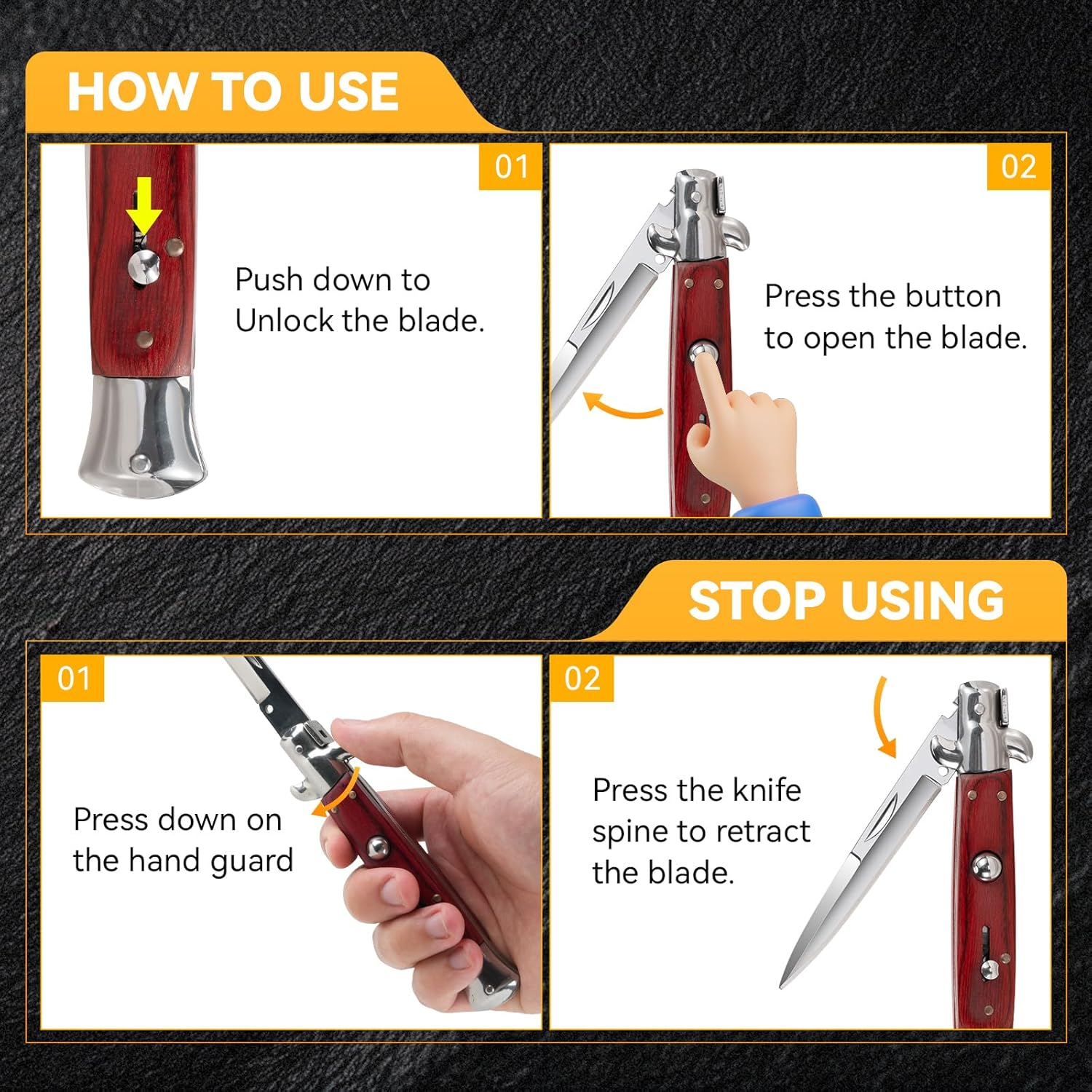 HOW TO USE

01

Push down to Unlock the blade.

02

Press the button to open the blade.

STOP USING

01

Press down on the hand guard

02

Press the knife spine to retract the blade.