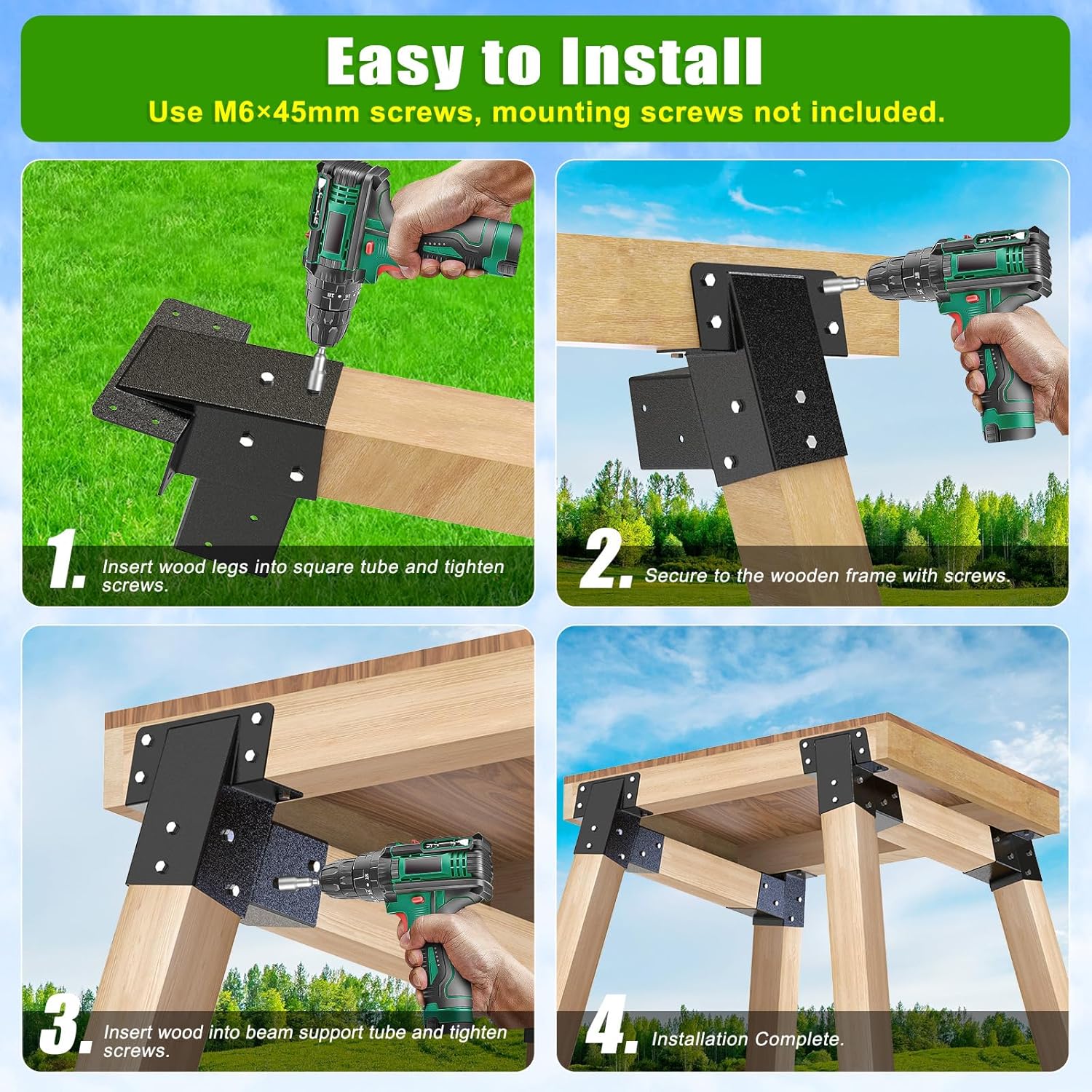 Easy to Install
Use M6×45mm screws, mounting screws not included.

1. Insert wood legs into square tube and tighten screws.

2. Secure to the wooden frame with screws.

3. Insert wood into beam support tube and tighten screws.

4. Installation Complete.