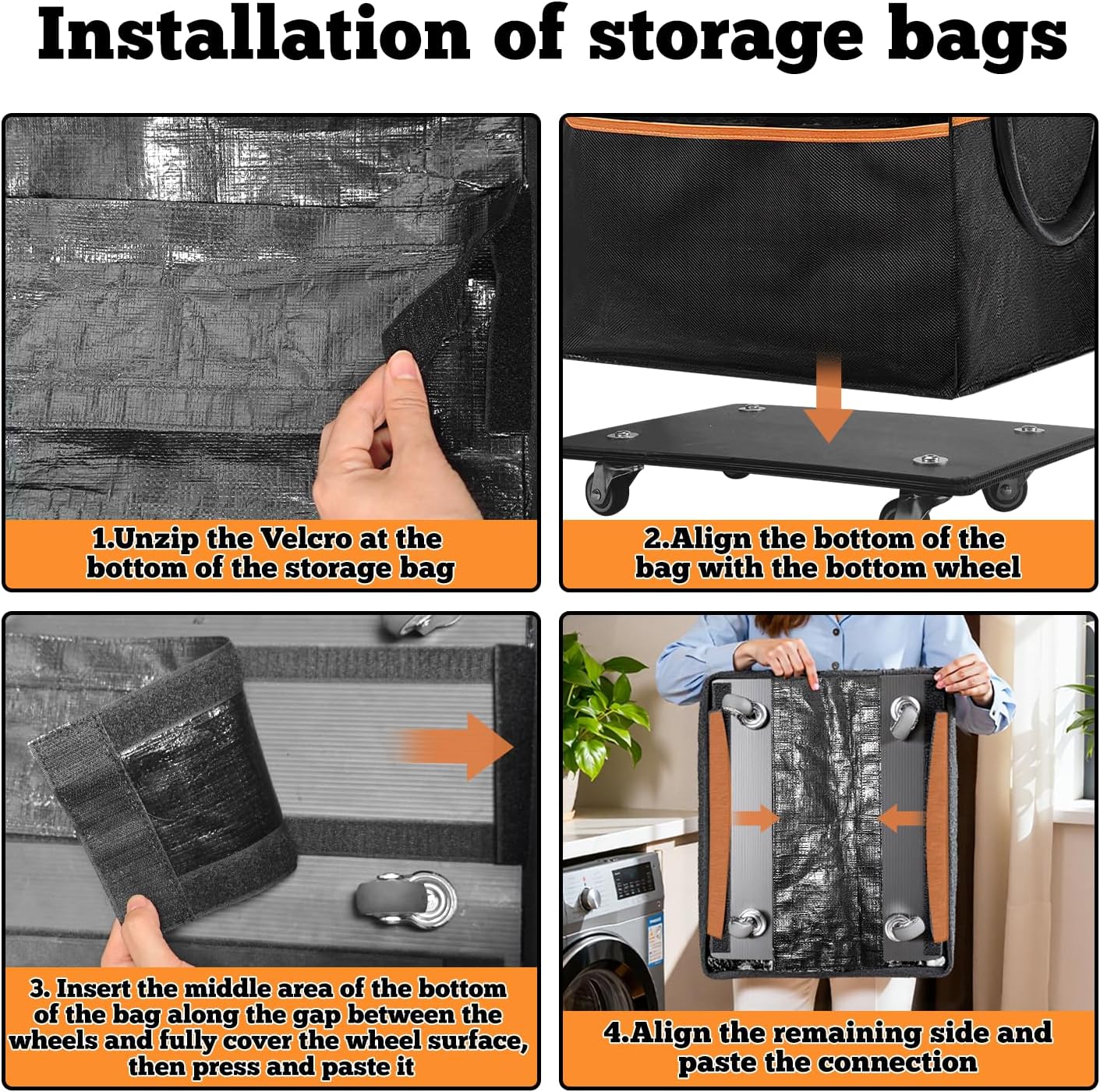 Installation of storage bags

1.Unzip the Velcro at the bottom of the storage bag

2.Align the bottom of the bag with the bottom wheel

3. Insert the middle area of the bottom of the bag along the gap between the wheels and fully cover the wheel surface, then press and paste it

4.Align the remaining side and paste the connection