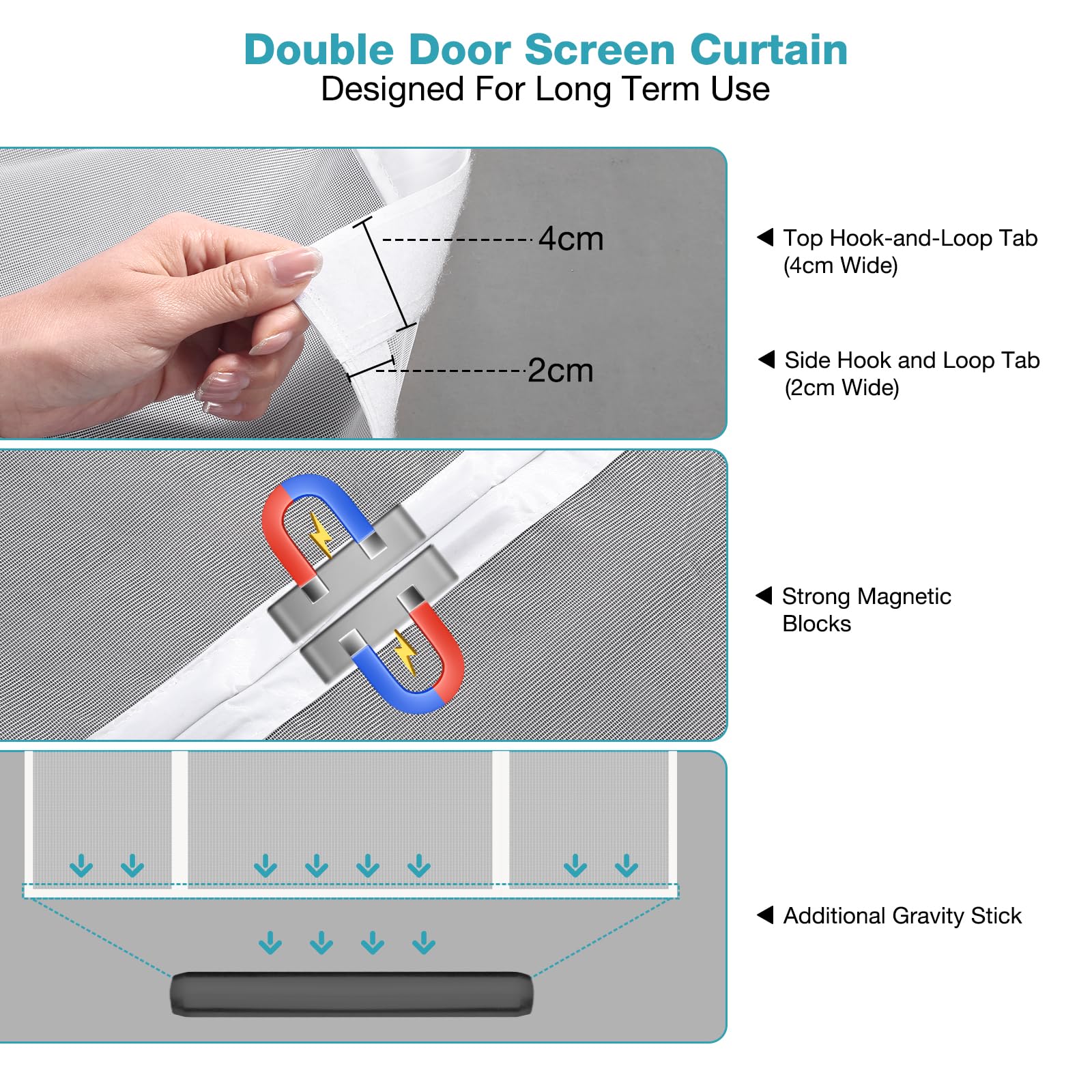 Double Door Screen Curtain
Designed For Long Term Use

4cm

2cm

◀ Top Hook-and-Loop Tab (4cm Wide)

◀ Side Hook and Loop Tab (2cm Wide)

◀ Strong Magnetic Blocks

◀ Additional Gravity Stick