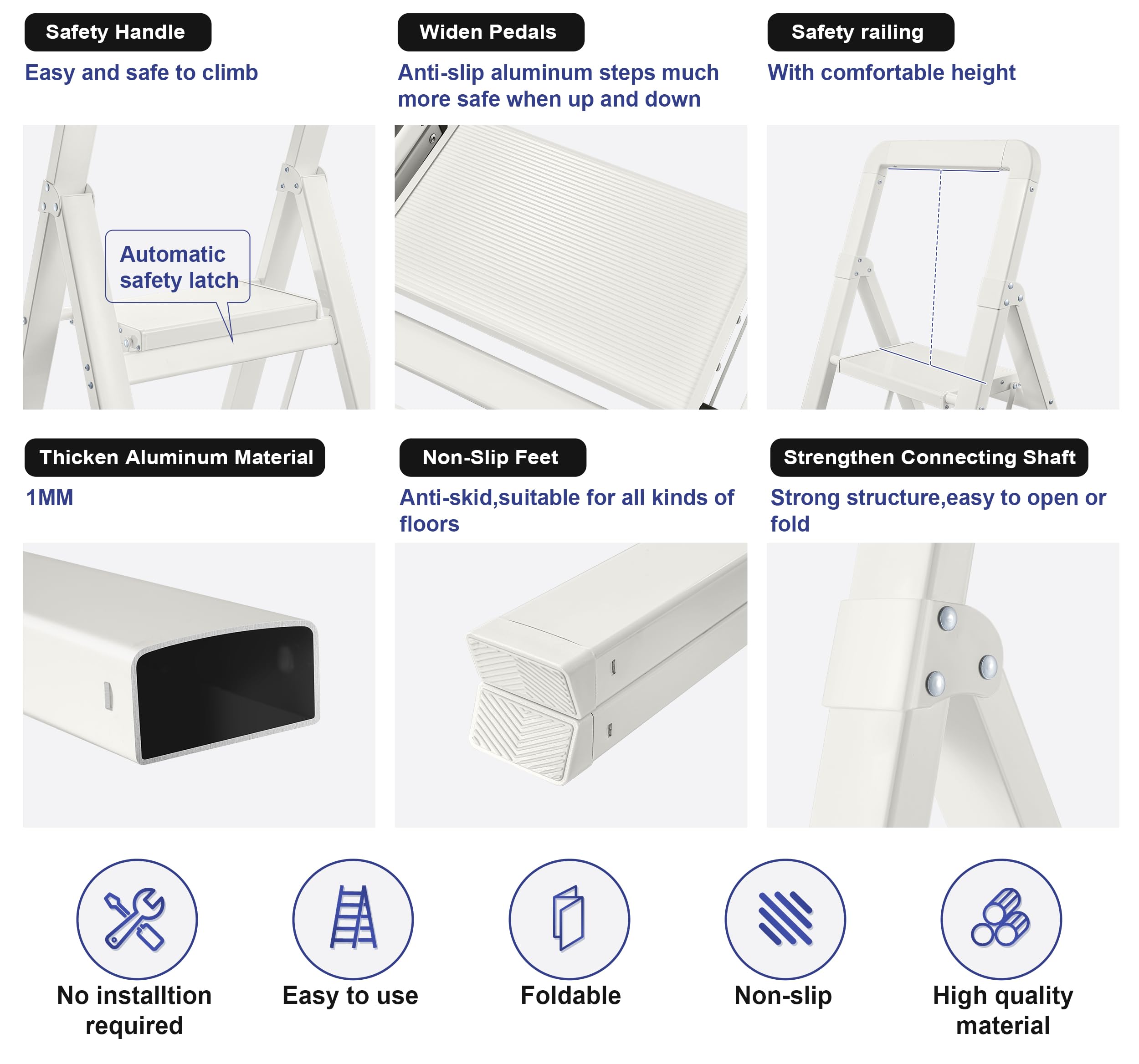 Safety Handle

Easy and safe to climb

Automatic safety latch

Widen Pedals

Anti-slip aluminum steps much more safe when up and down

Safety railing

With comfortable height

Thicken Aluminum Material

1MM

Non-Slip Feet

Anti-skid,suitable for all kinds of floors

Strengthen Connecting Shaft

Strong structure,easy to open or fold

No installtion required

Easy to use

Foldable

Non-slip

High quality material