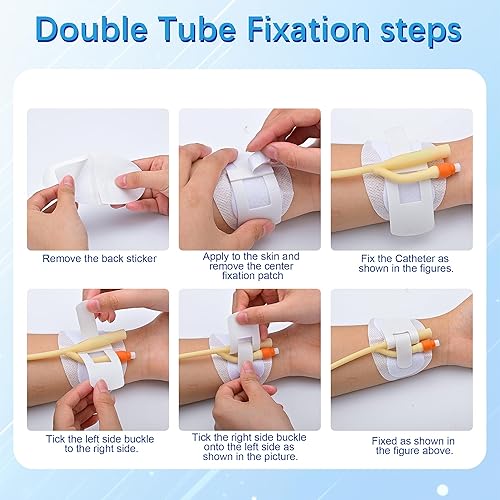 Double Tube Fixation steps

Remove the back sticker

Apply to the skin and remove the center fixation patch

Fix the Catheter as shown in the figures.

Tick the left side buckle to the right side.

Tick the right side buckle onto the left side as shown in the picture.

Fixed as shown in the figure above.