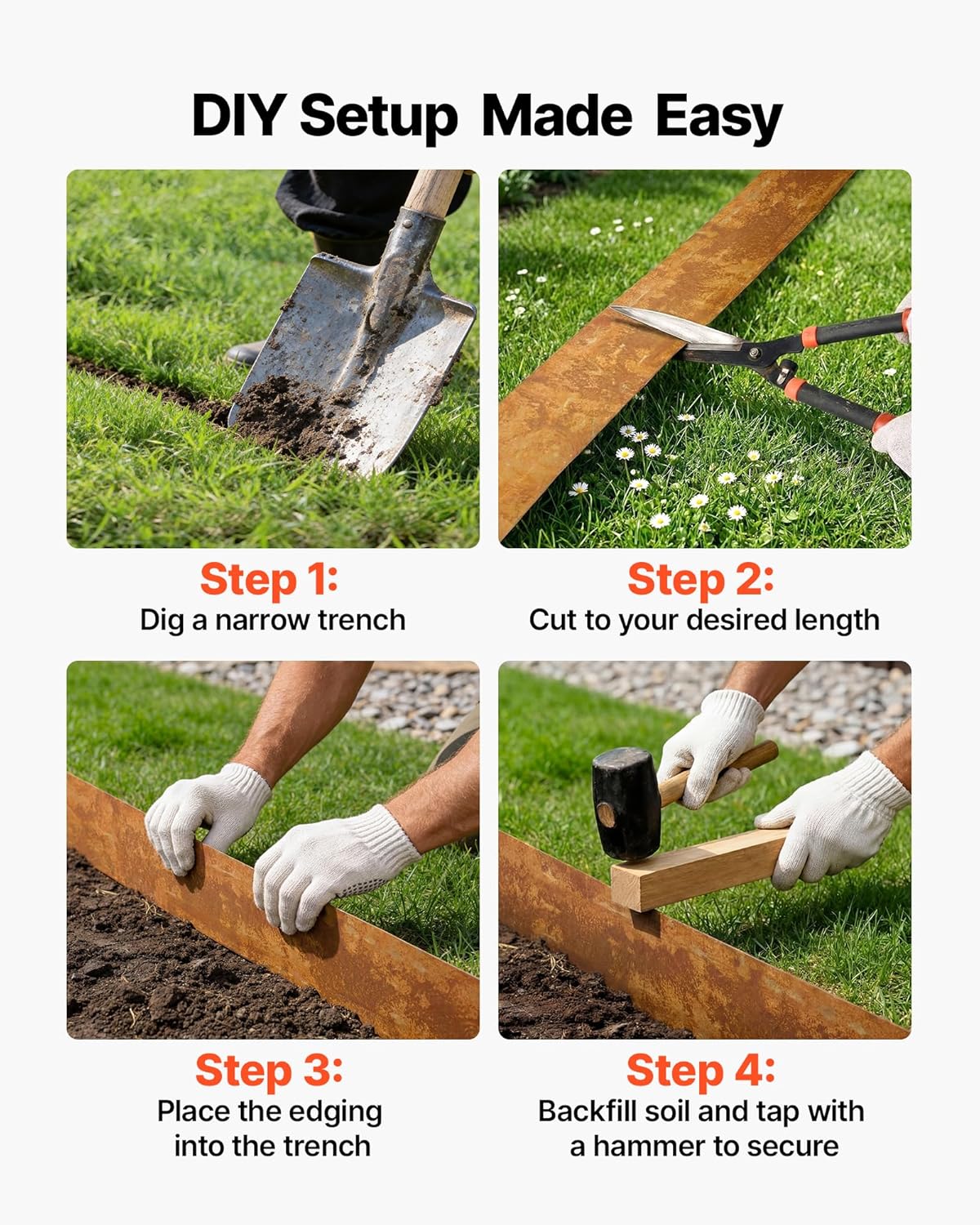 DIY Setup Made Easy

Step 1:
Dig a narrow trench

Step 2:
Cut to your desired length

Step 3:
Place the edging into the trench

Step 4:
Backfill soil and tap with a hammer to secure