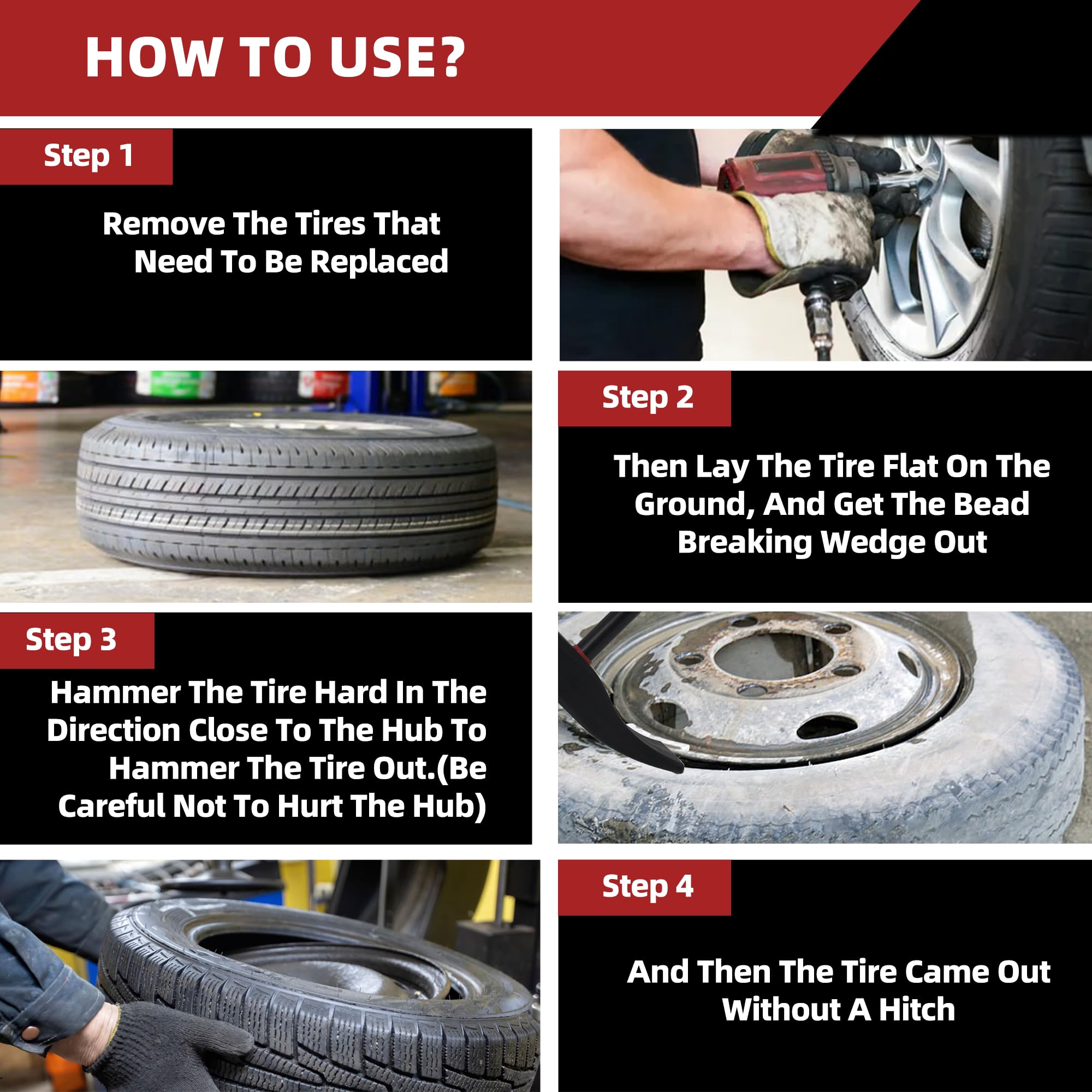 HOW TO USE?

Step 1

Remove The Tires That Need To Be Replaced

Step 2

Then Lay The Tire Flat On The Ground, And Get The Bead Breaking Wedge Out

Step 3

Hammer The Tire Hard In The Direction Close To The Hub To Hammer The Tire Out.(Be Careful Not To Hurt The Hub)

Step 4

And Then The Tire Came Out Without A Hitch