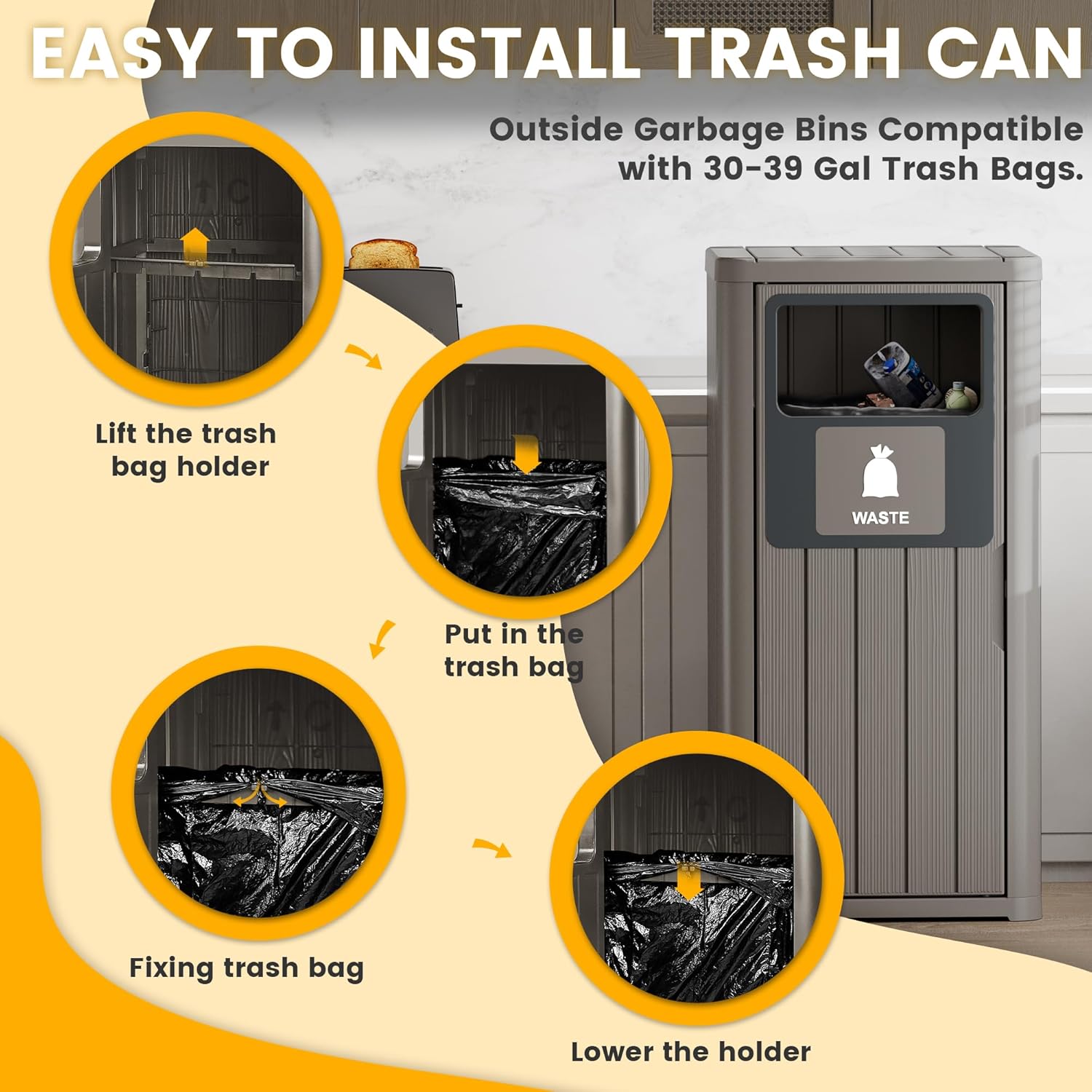 EASY TO INSTALL TRASH CAN

Outside Garbage Bins Compatible with 30-39 Gal Trash Bags.

Lift the trash bag holder

Put in the trash bag

WASTE

Fixing trash bag

Lower the holder