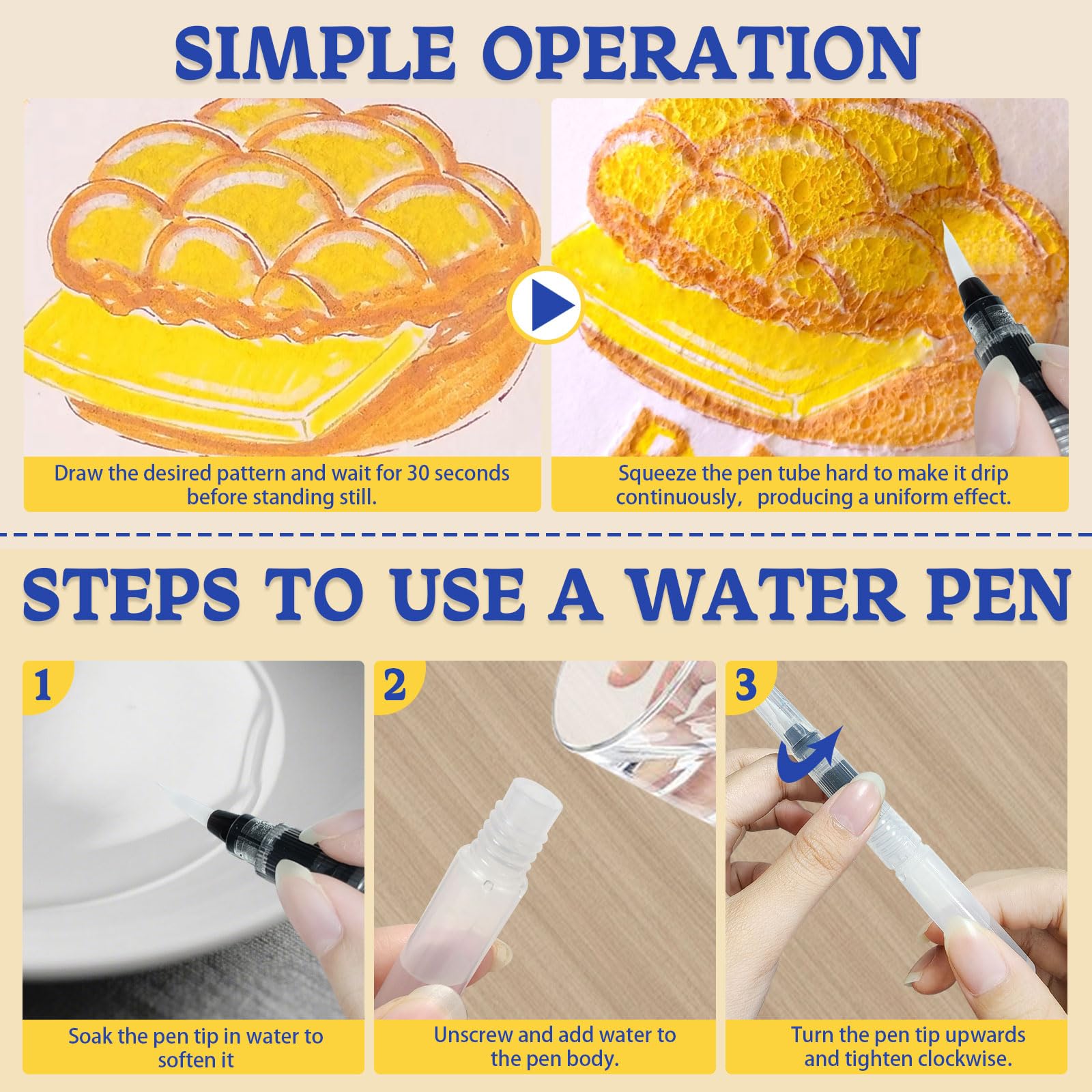 SIMPLE OPERATION

Draw the desired pattern and wait for 30 seconds before standing still.

Squeeze the pen tube hard to make it drip continuously， producing a uniform effect.

STEPS TO USE A WATER PEN

1

Soak the pen tip in water to soften it

2

Unscrew and add water to the pen body.

3

Turn the pen tip upwards and tighten clockwise.