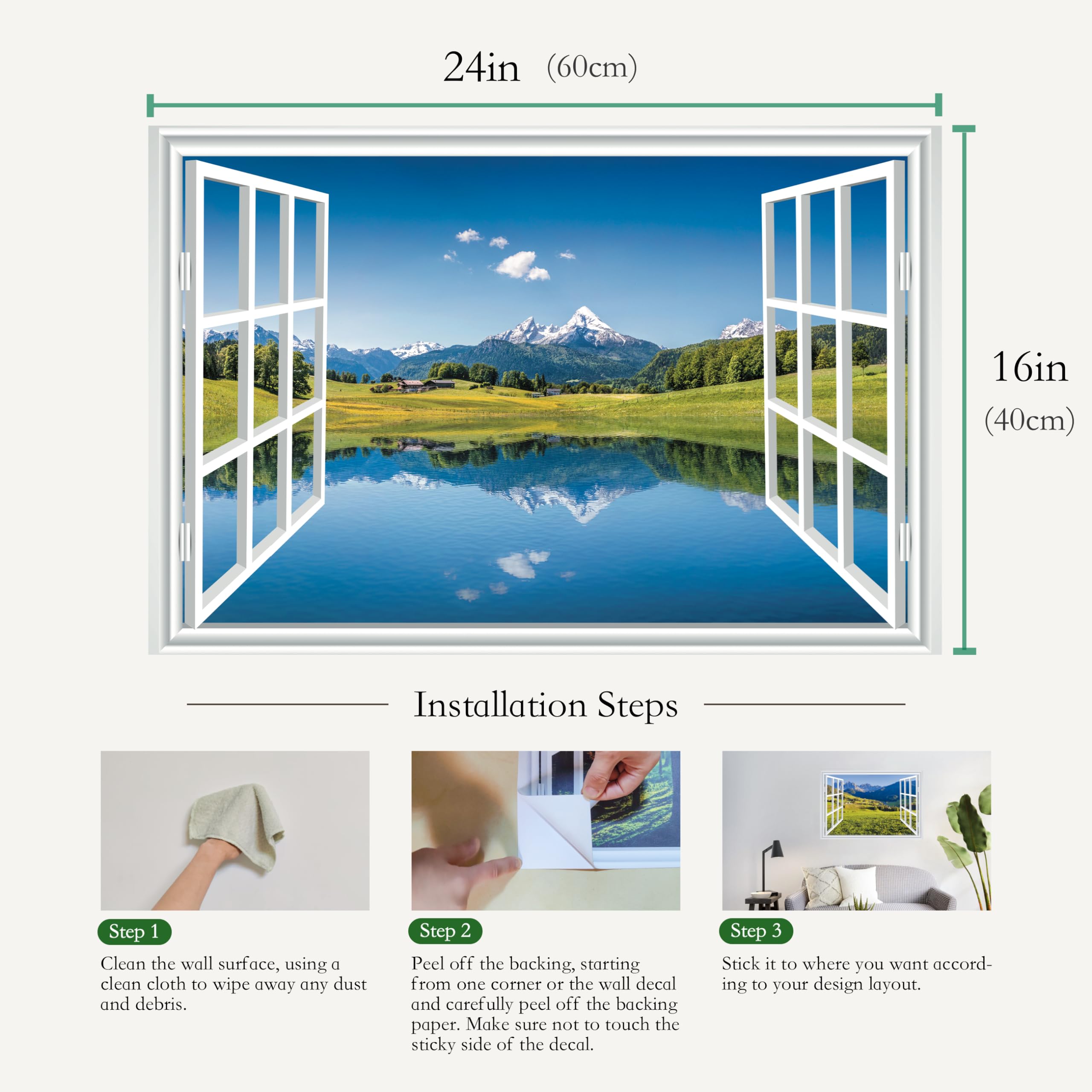 24in (60cm)

16in (40cm)

Installation Steps

Step 1

Clean the wall surface, using a clean cloth to wipe away any dust and debris.

Step 2

Peel off the backing, starting from one corner or the wall decal and carefully peel off the backing paper. Make sure not to touch the sticky side of the decal.

Step 3

Stick it to where you want according to your design layout.