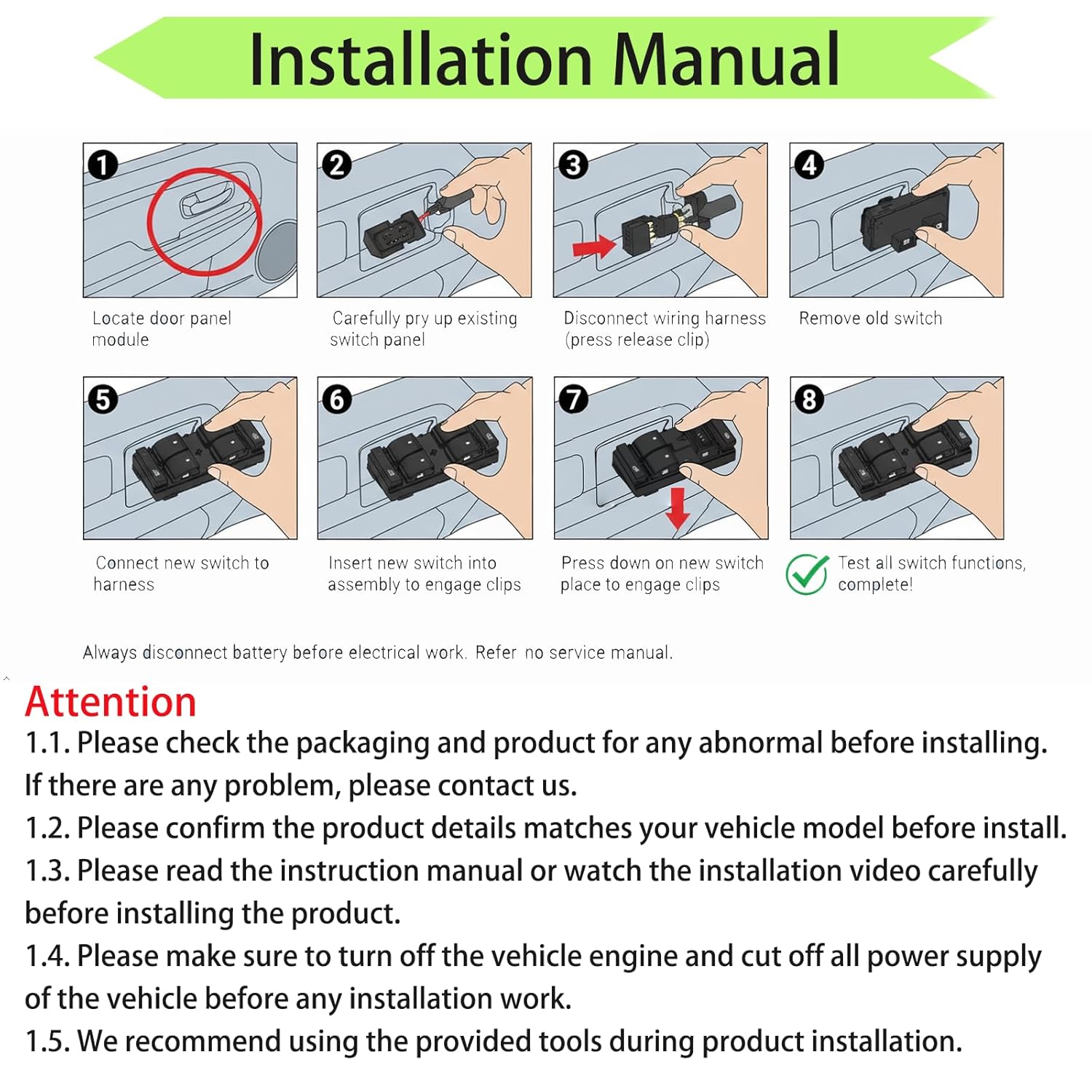 Installation Manual

1
Locate door panel module

2
Carefully pry up existing switch panel

3
Disconnect wiring harness (press release clip)

4
Remove old switch

5
Connect new switch to harness

6
Insert new switch into assembly to engage clips

7
Press down on new switch place to engage clips

8
Test all switch functions, complete!

Always disconnect battery before electrical work. Refer no service manual.

Attention
1.1. Please check the packaging and product for any abnormal before installing. If there are any problem, please contact us.
1.2. Please confirm the product details matches your vehicle model before install.
1.3. Please read the instruction manual or watch the installation video carefully before installing the product.
1.4. Please make sure to turn off the vehicle engine and cut off all power supply of the vehicle before any installation work.
1.5. We recommend using the provided tools during product installation.