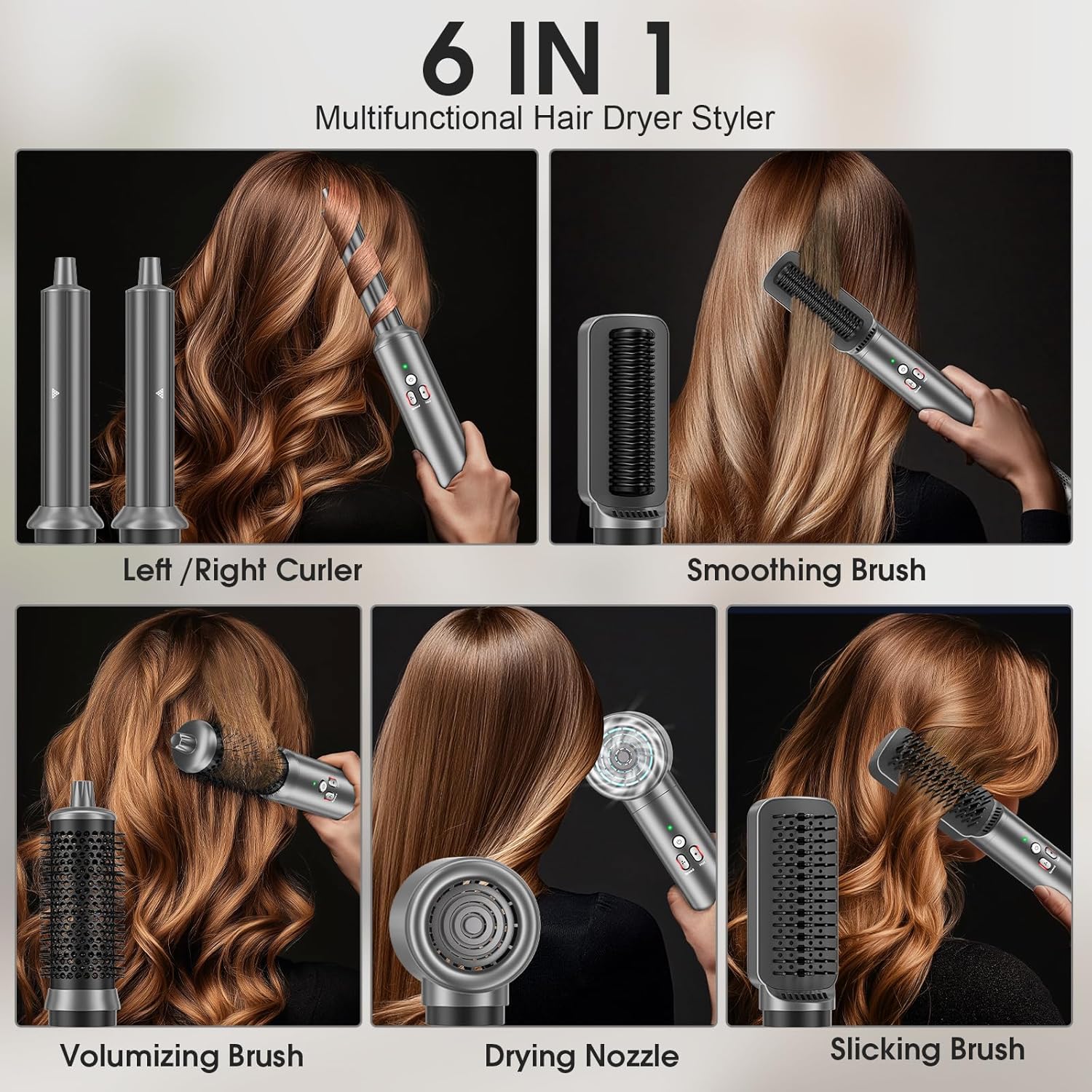 6 IN 1
Multifunctional Hair Dryer Styler

Left /Right Curler

Smoothing Brush

Volumizing Brush

Drying Nozzle

Slicking Brush