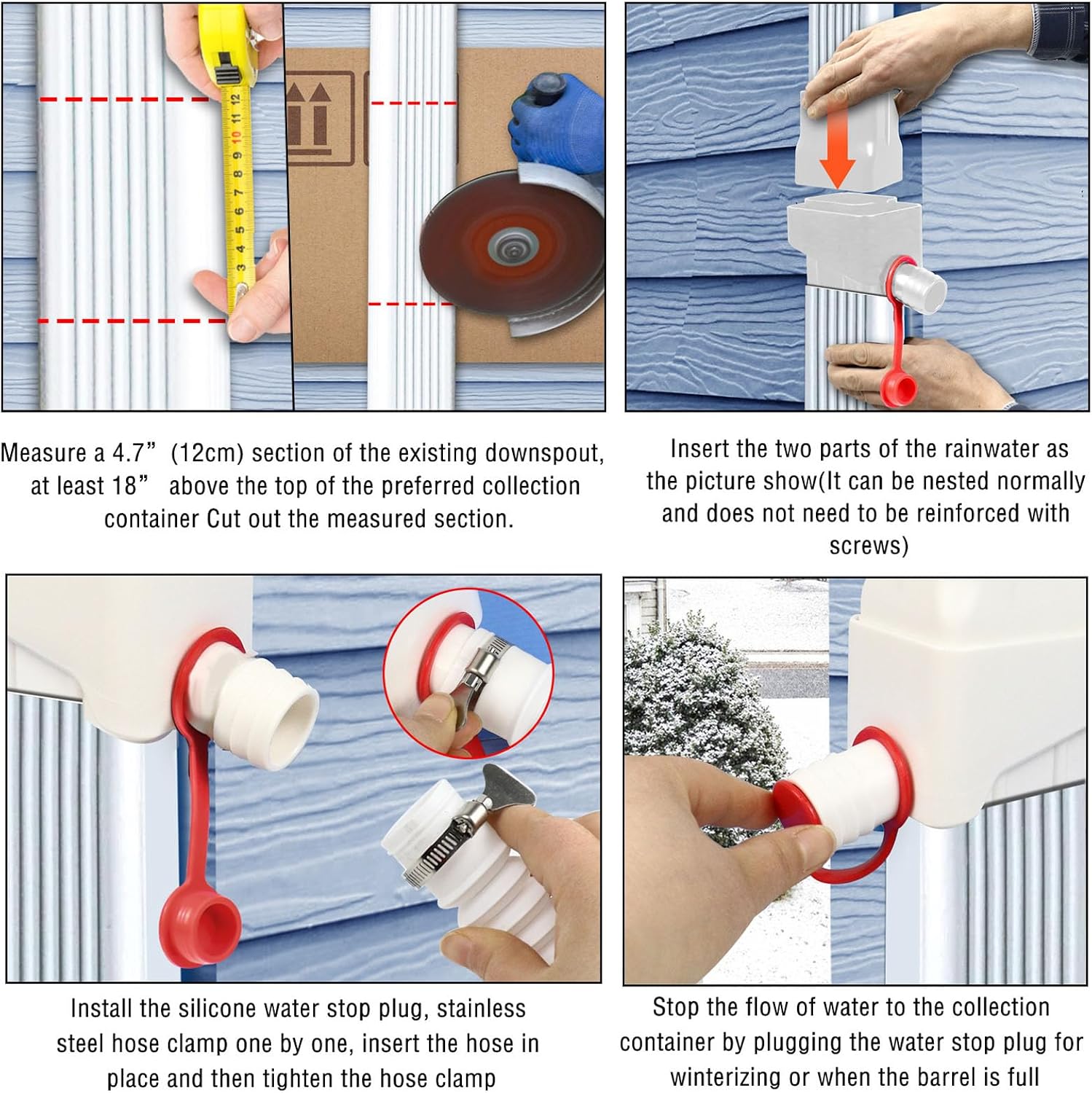 3 4 5 6 7 8 9 10 11 12

Measure a 4.7” (12cm) section of the existing downspout, at least 18” above the top of the preferred collection container Cut out the measured section.

Insert the two parts of the rainwater as the picture show(It can be nested normally and does not need to be reinforced with screws)

Install the silicone water stop plug, stainless steel hose clamp one by one, insert the hose in place and then tighten the hose clamp

Stop the flow of water to the collection container by plugging the water stop plug for winterizing or when the barrel is full