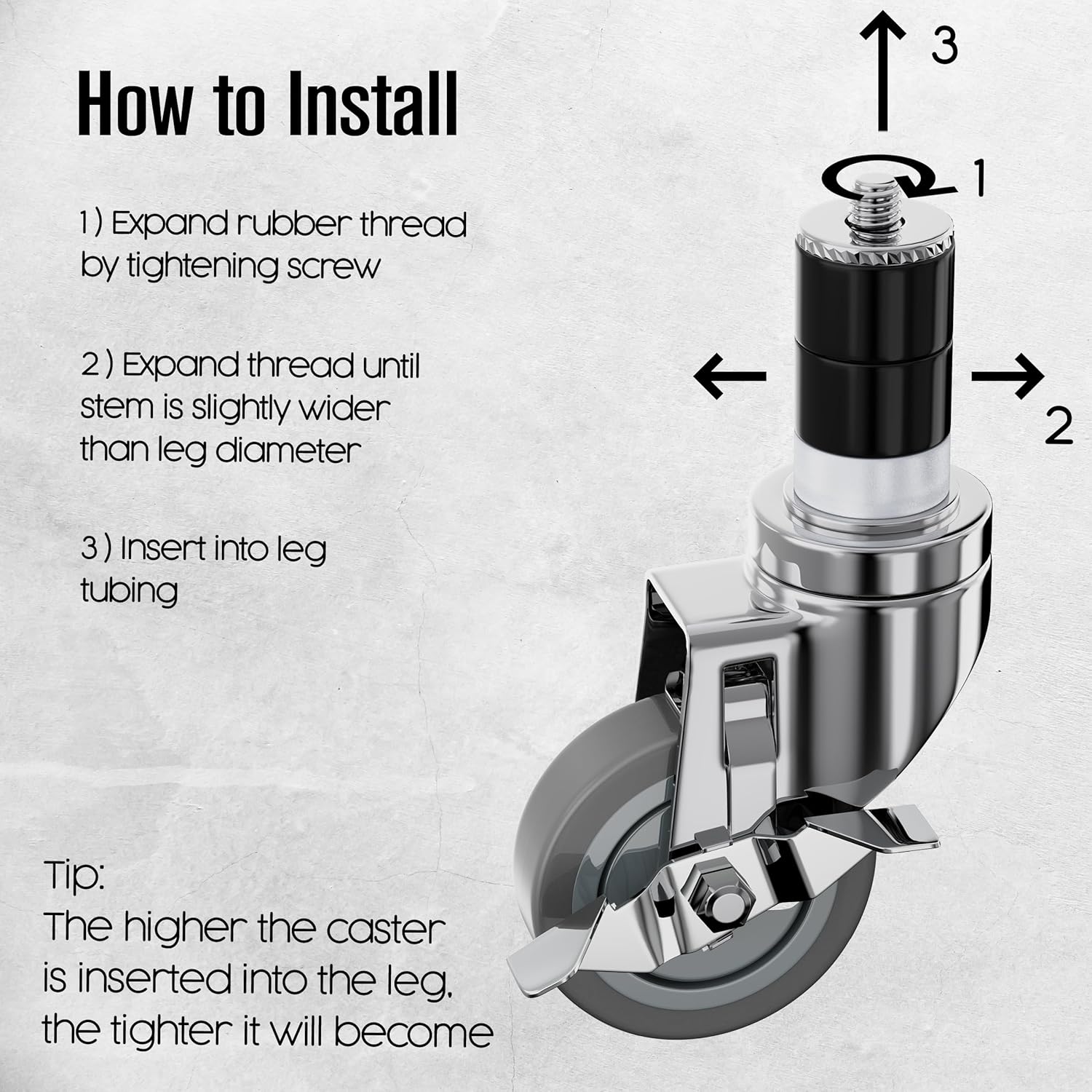 How to Install

1) Expand rubber thread by tightening screw

2) Expand thread until stem is slightly wider than leg diameter

3) Insert into leg tubing

Tip:
The higher the caster is inserted into the leg, the tighter it will become

3

1

2