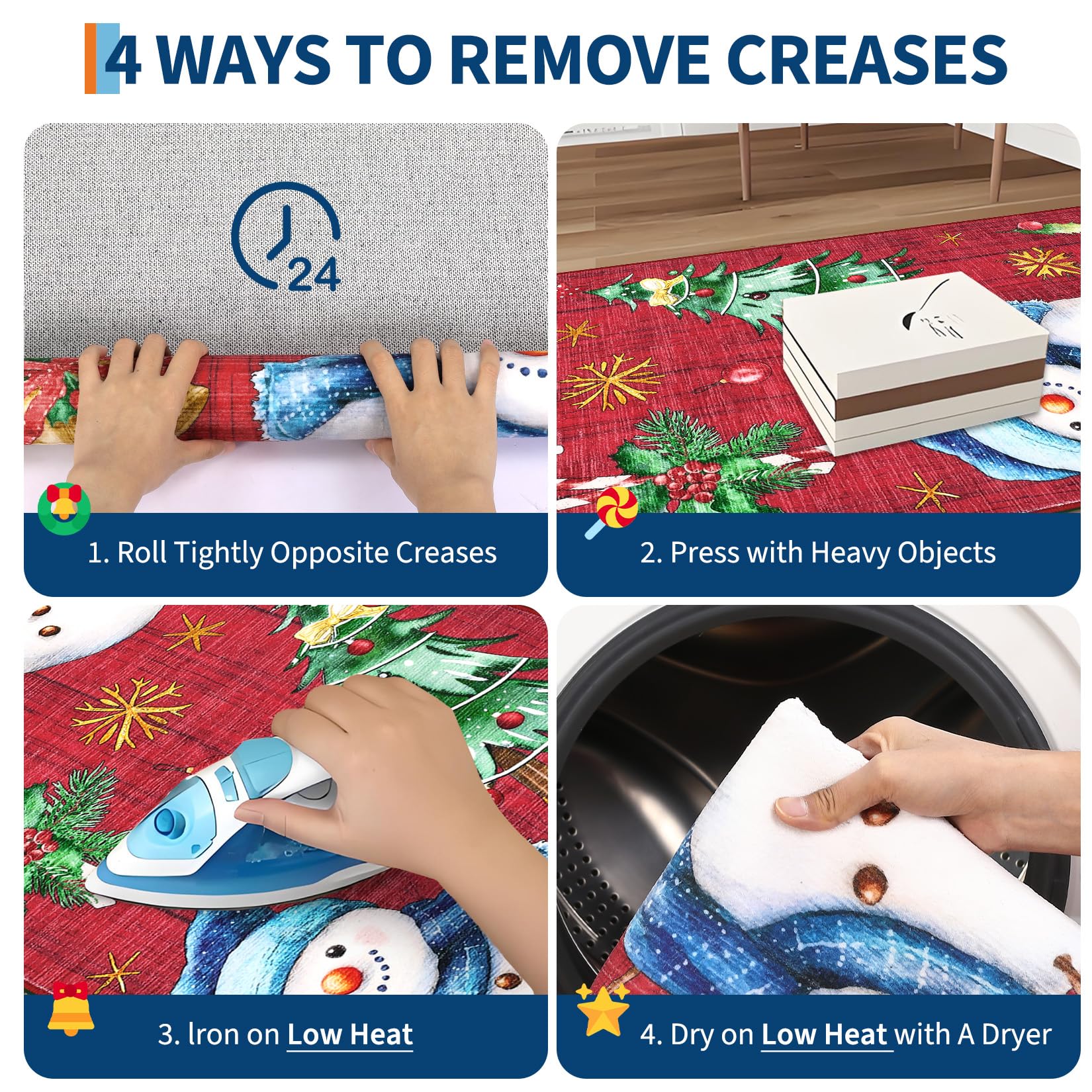 4 WAYS TO REMOVE CREASES

24

1. Roll Tightly Opposite Creases

2. Press with Heavy Objects

3. Iron on Low Heat

4. Dry on Low Heat with A Dryer