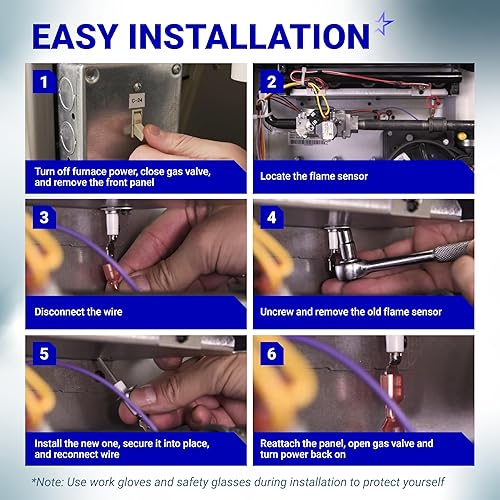 EASY INSTALLATION

1

C-24

Turn off furnace power, close gas valve, and remove the front panel

2

Locate the flame sensor

3

Disconnect the wire

4

Uncrew and remove the old flame sensor

5

Install the new one, secure it into place, and reconnect wire

6

Reattach the panel, open gas valve and turn power back on

*Note: Use work gloves and safety glasses during installation to protect yourself