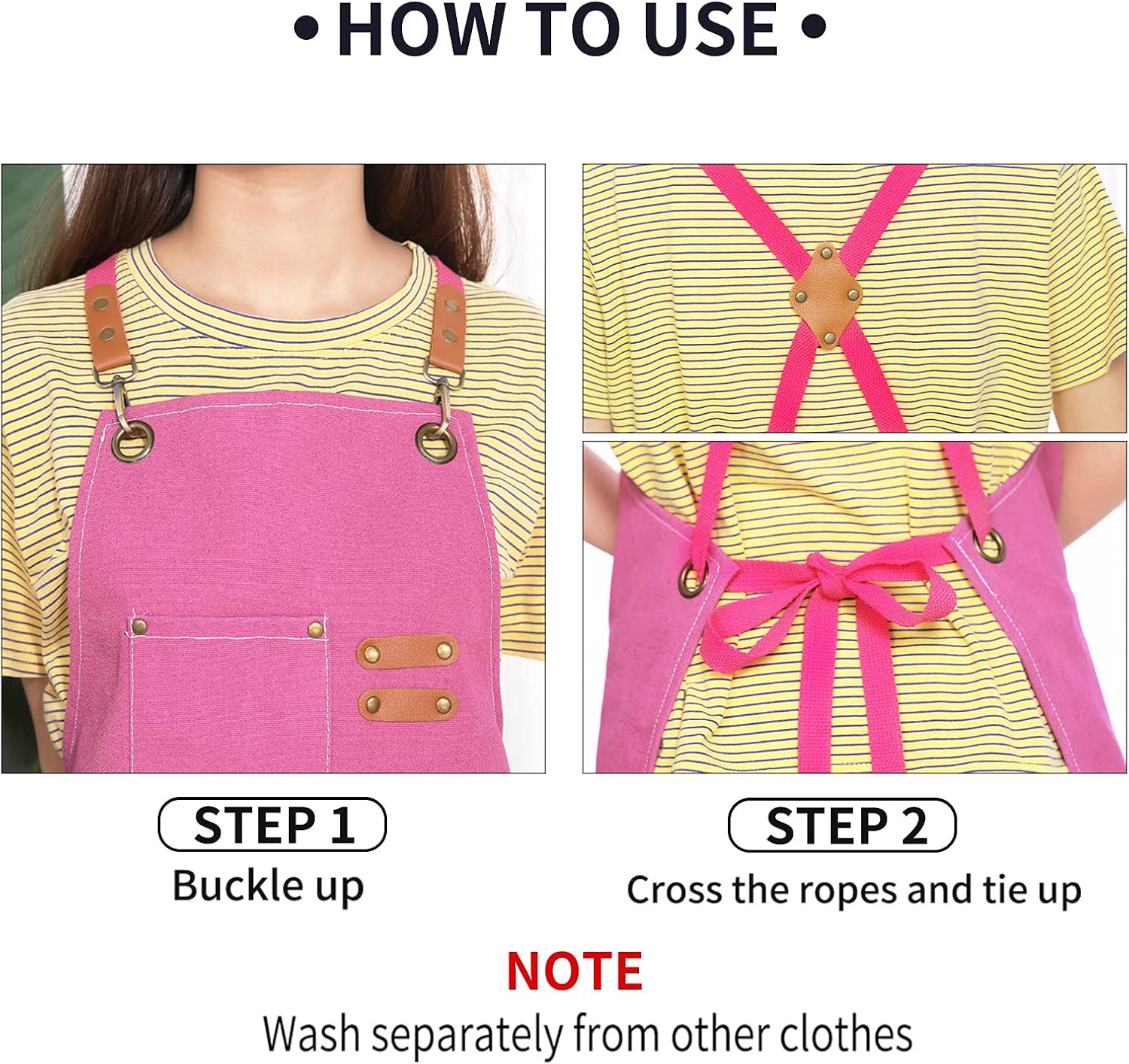 • HOW TO USE •

STEP 1
Buckle up

STEP 2
Cross the ropes and tie up

NOTE
Wash separately from other clothes