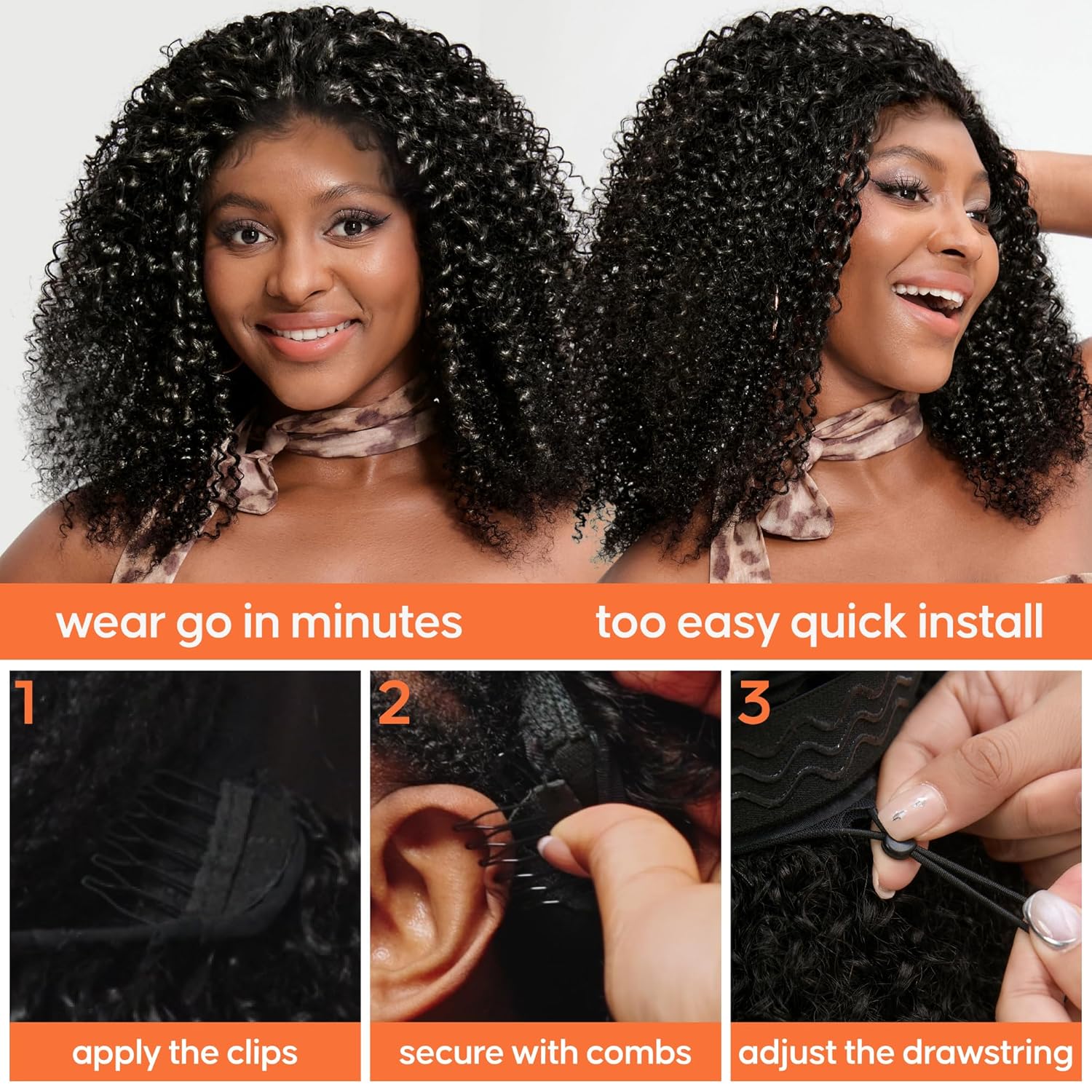 wear go in minutes

too easy quick install

1

apply the clips

2

secure with combs

3

adjust the drawstring