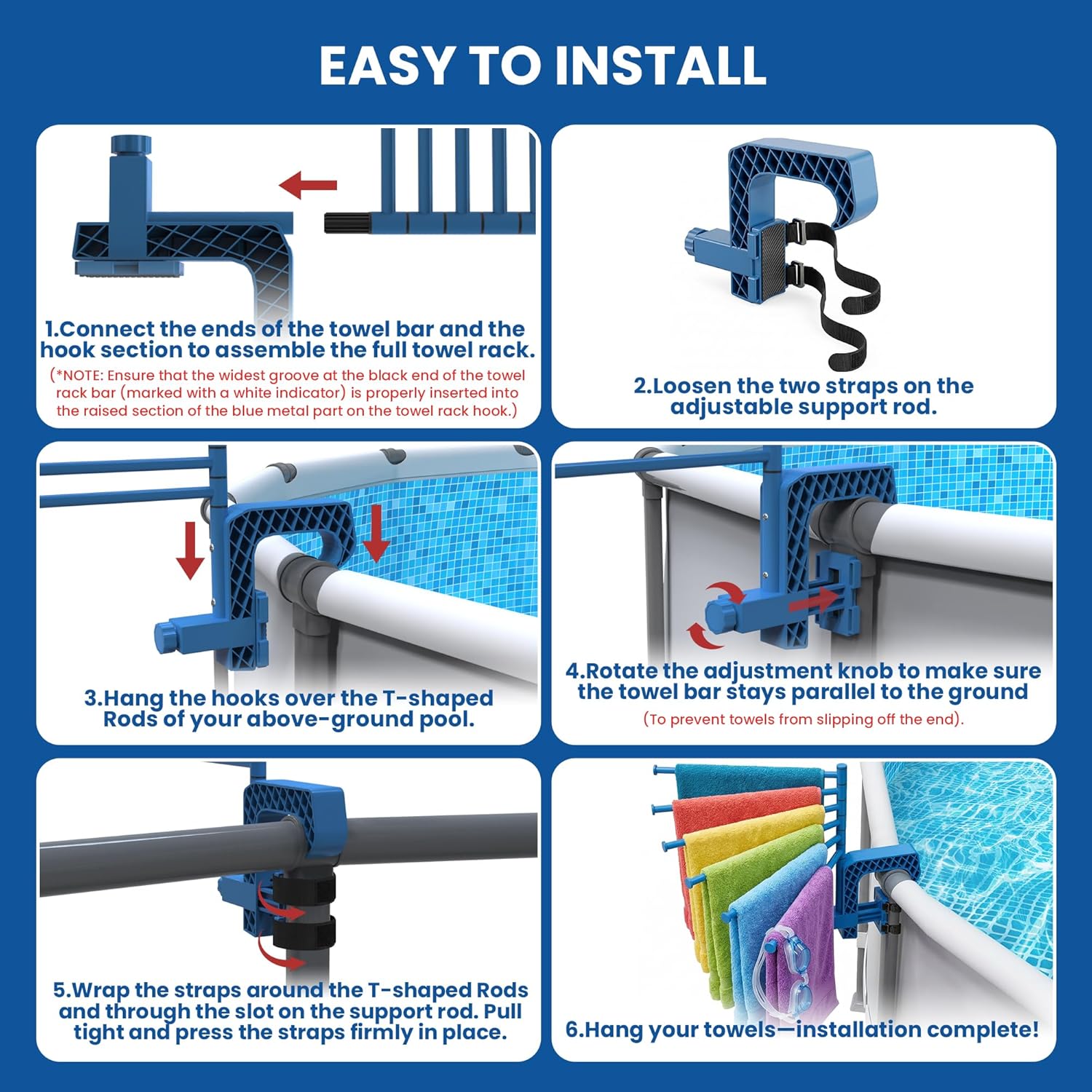 EASY TO INSTALL

1.Connect the ends of the towel bar and the hook section to assemble the full towel rack.
(*NOTE: Ensure that the widest groove at the black end of the towel rack bar (marked with a white indicator) is properly inserted into the raised section of the blue metal part on the towel rack hook.)

2.Loosen the two straps on the adjustable support rod.

3.Hang the hooks over the T-shaped Rods of your above-ground pool.

4.Rotate the adjustment knob to make sure the towel bar stays parallel to the ground
(To prevent towels from slipping off the end).

5.Wrap the straps around the T-shaped Rods and through the slot on the support rod. Pull tight and press the straps firmly in place.

6.Hang your towels—installation complete!