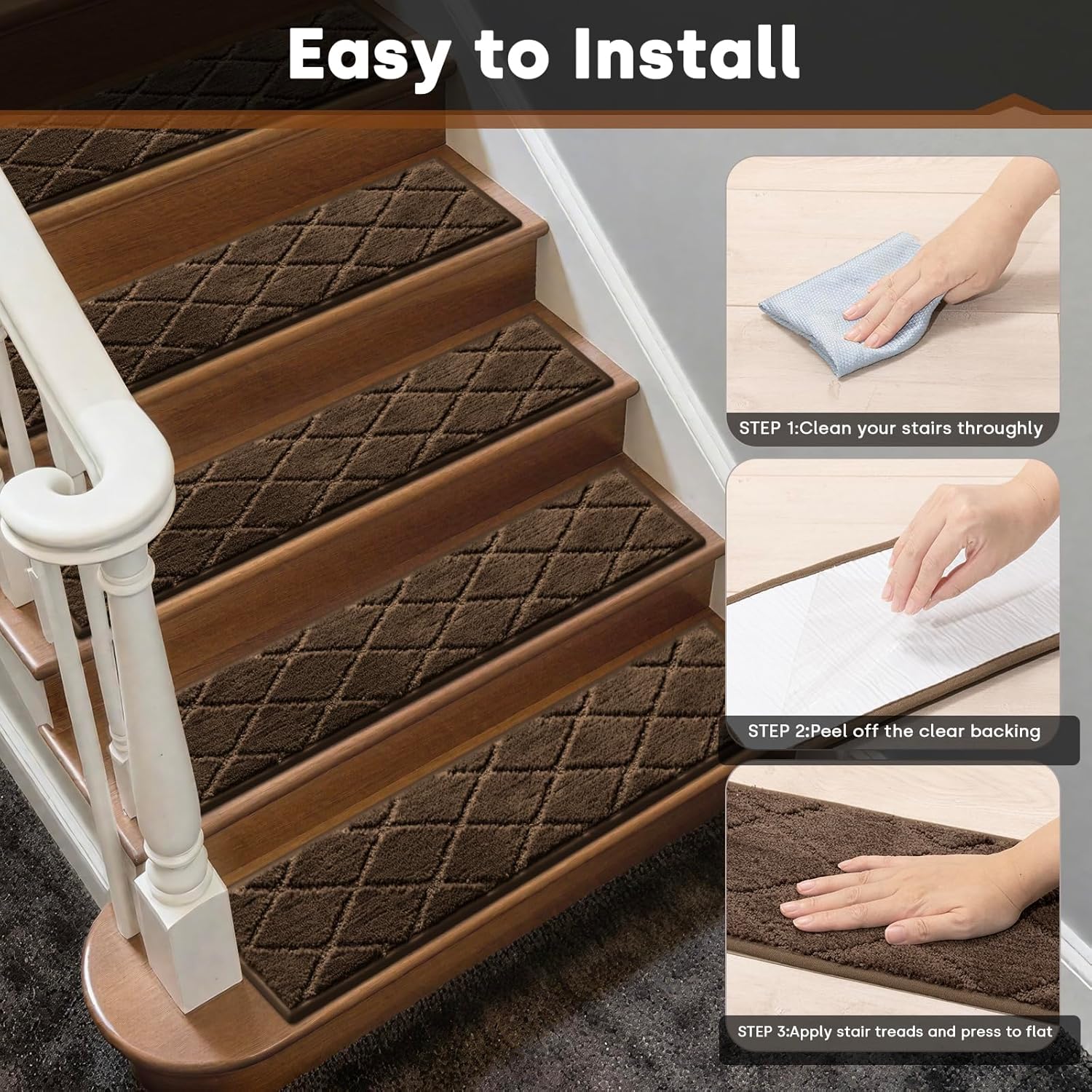 Easy to Install

STEP 1:Clean your stairs throughly

STEP 2:Peel off the clear backing

STEP 3:Apply stair treads and press to flat