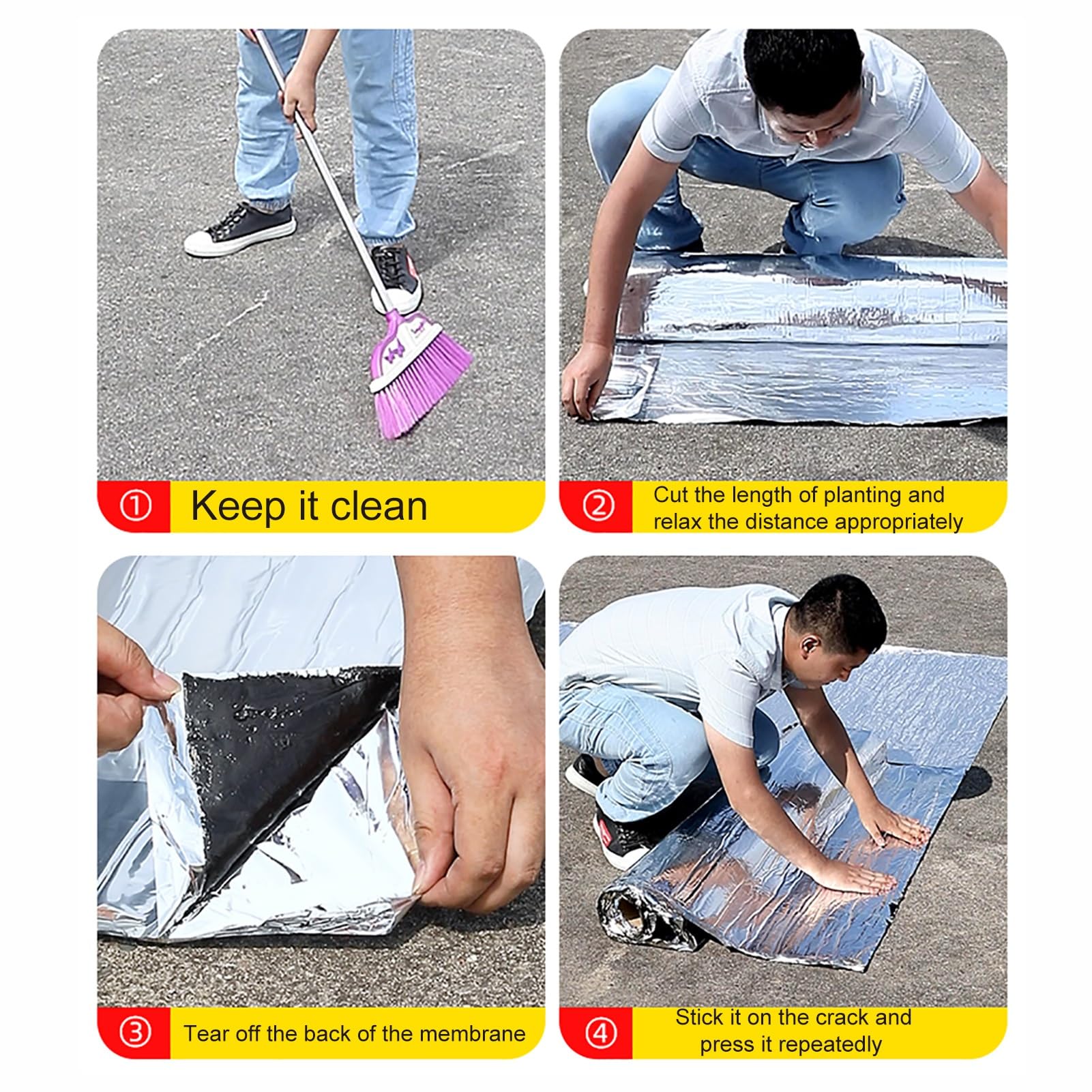 ① Keep it clean

② Cut the length of planting and relax the distance appropriately

③ Tear off the back of the membrane

④ Stick it on the crack and press it repeatedly