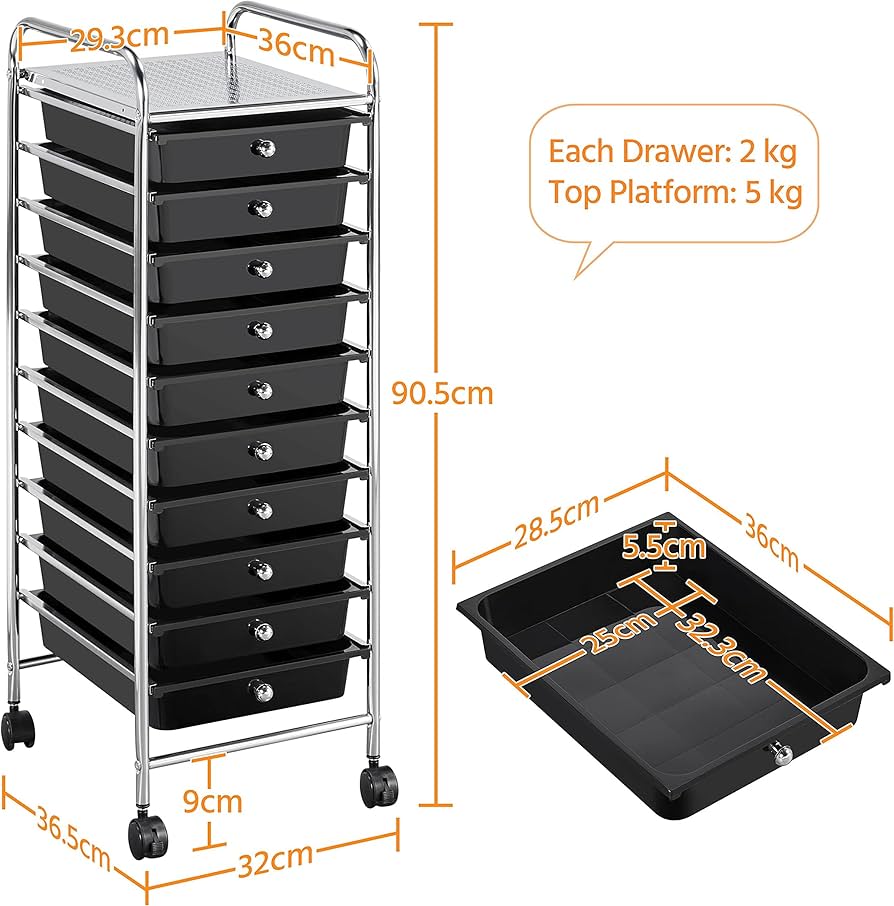 29.3cm
36cm
Each Drawer: 2 kg
Top Platform: 5 kg
90.5cm
28.5cm
36cm
5.5cm
25cm
32.3cm
9cm
36.5cm
32cm