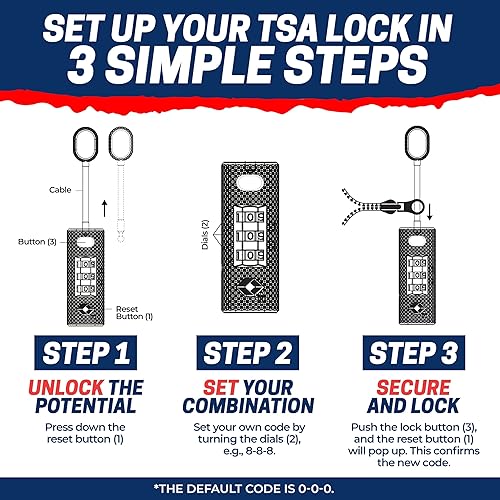 SET UP YOUR TSA LOCK IN 3 SIMPLE STEPS

Cable

Button (3)

109
109
109

Reset Button (1)

Dials (2)

109
109
109

109
109
109

STEP 1

UNLOCK THE POTENTIAL

Press down the reset button (1)

STEP 2

SET YOUR COMBINATION

Set your own code by turning the dials (2), e.g., 8-8-8.

STEP 3

SECURE AND LOCK

Push the lock button (3), and the reset button (1) will pop up. This confirms the new code.

*THE DEFAULT CODE IS 0-0-0.