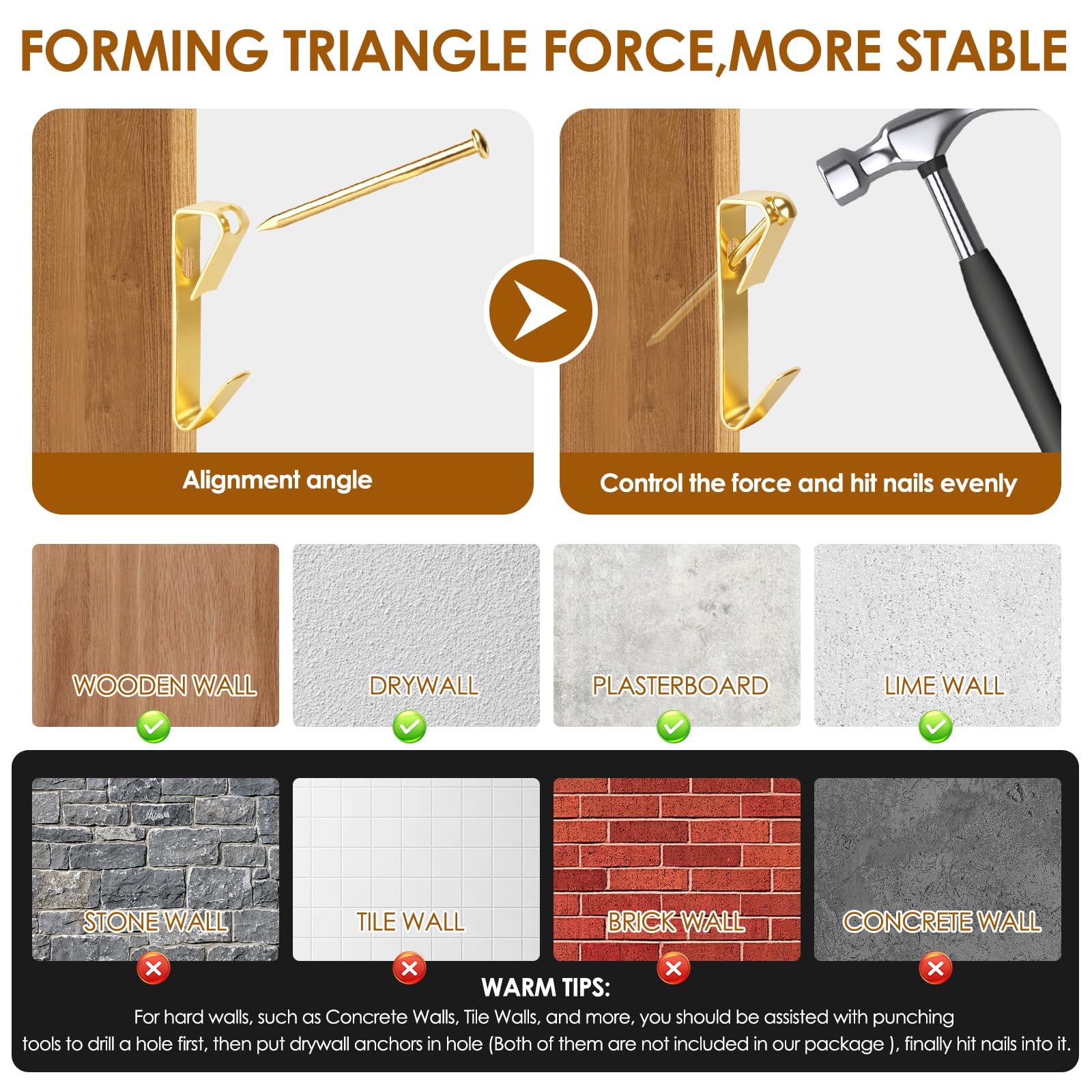 FORMING TRIANGLE FORCE,MORE STABLE

Alignment angle

Control the force and hit nails evenly

WOODEN WALL

DRYWALL

PLASTERBOARD

LIME WALL

STONE WALL

TILE WALL

BRICK WALL

CONCRETE WALL

WARM TIPS:

For hard walls, such as Concrete Walls, Tile Walls, and more, you should be assisted with punching tools to drill a hole first, then put drywall anchors in hole (Both of them are not included in our package ), finally hit nails into it.