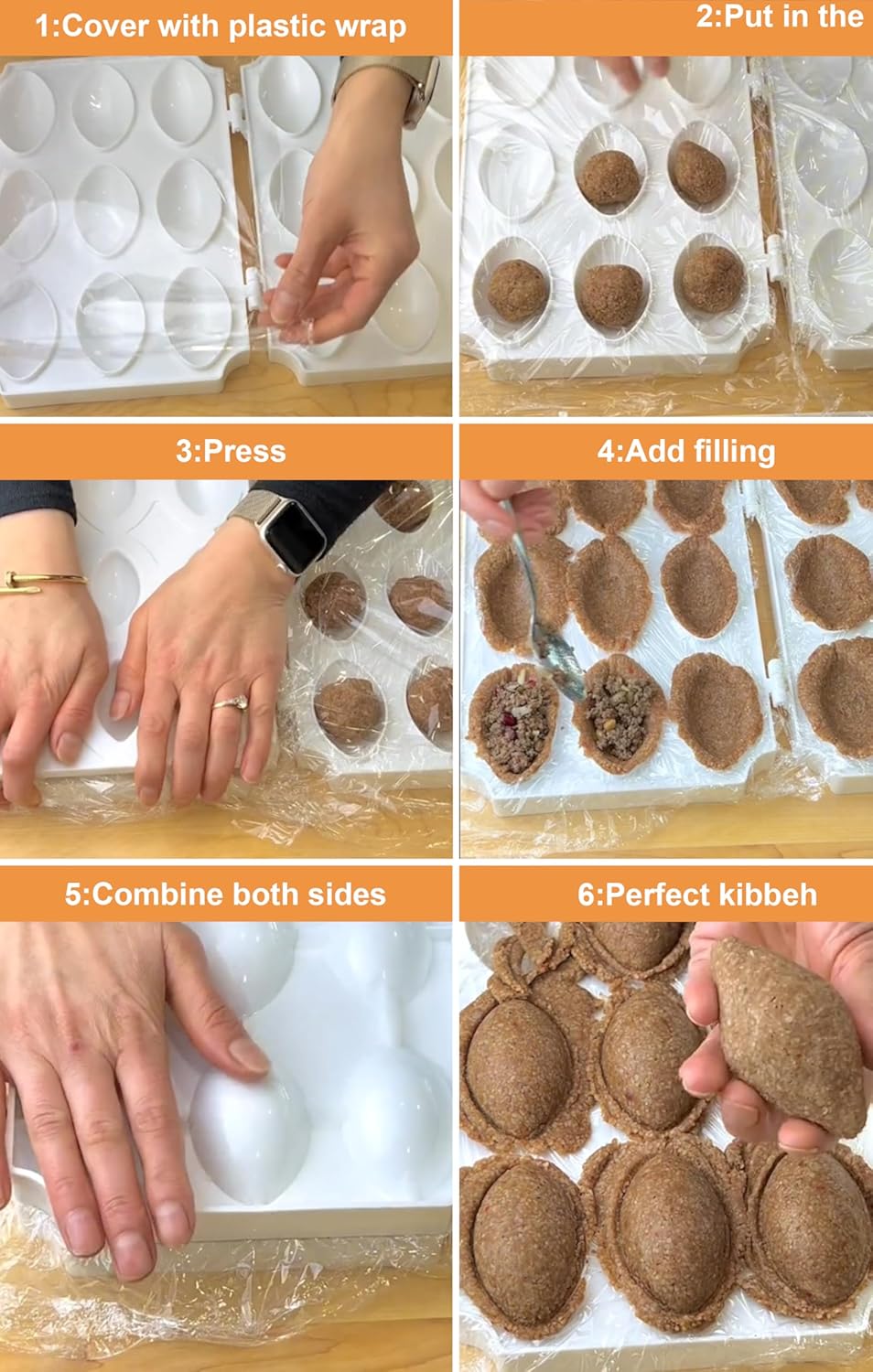 1:Cover with plastic wrap

2:Put in the

3:Press

4:Add filling

5:Combine both sides

6:Perfect kibbeh