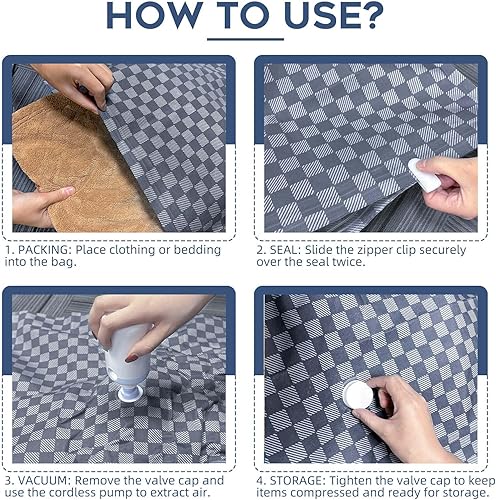 HOW TO USE?

1. PACKING: Place clothing or bedding into the bag.

2. SEAL: Slide the zipper clip securely over the seal twice.

3. VACUUM: Remove the valve cap and use the cordless pump to extract air.

4. STORAGE: Tighten the valve cap to keep items compressed and ready for storage.