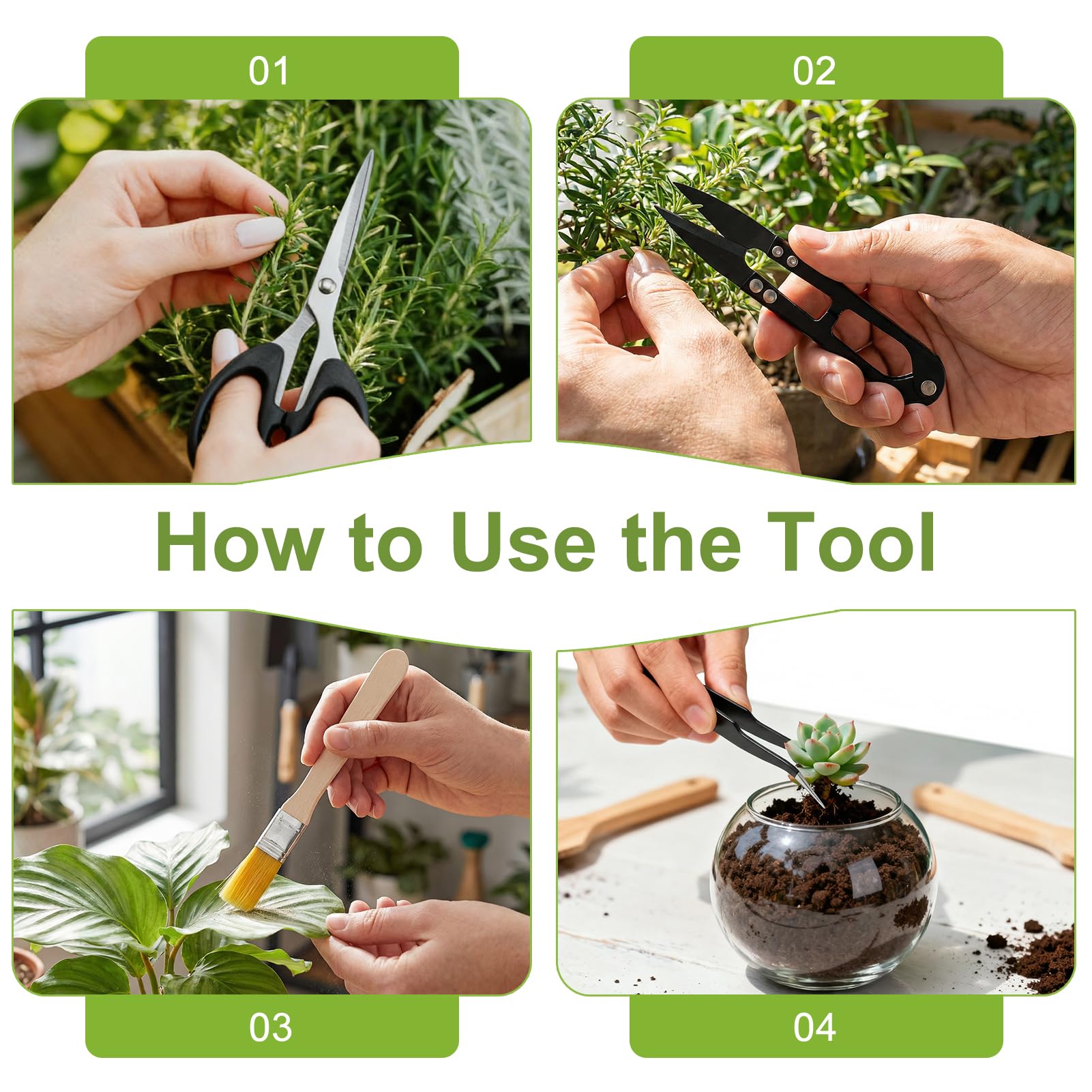 01

02

How to Use the Tool

03

04