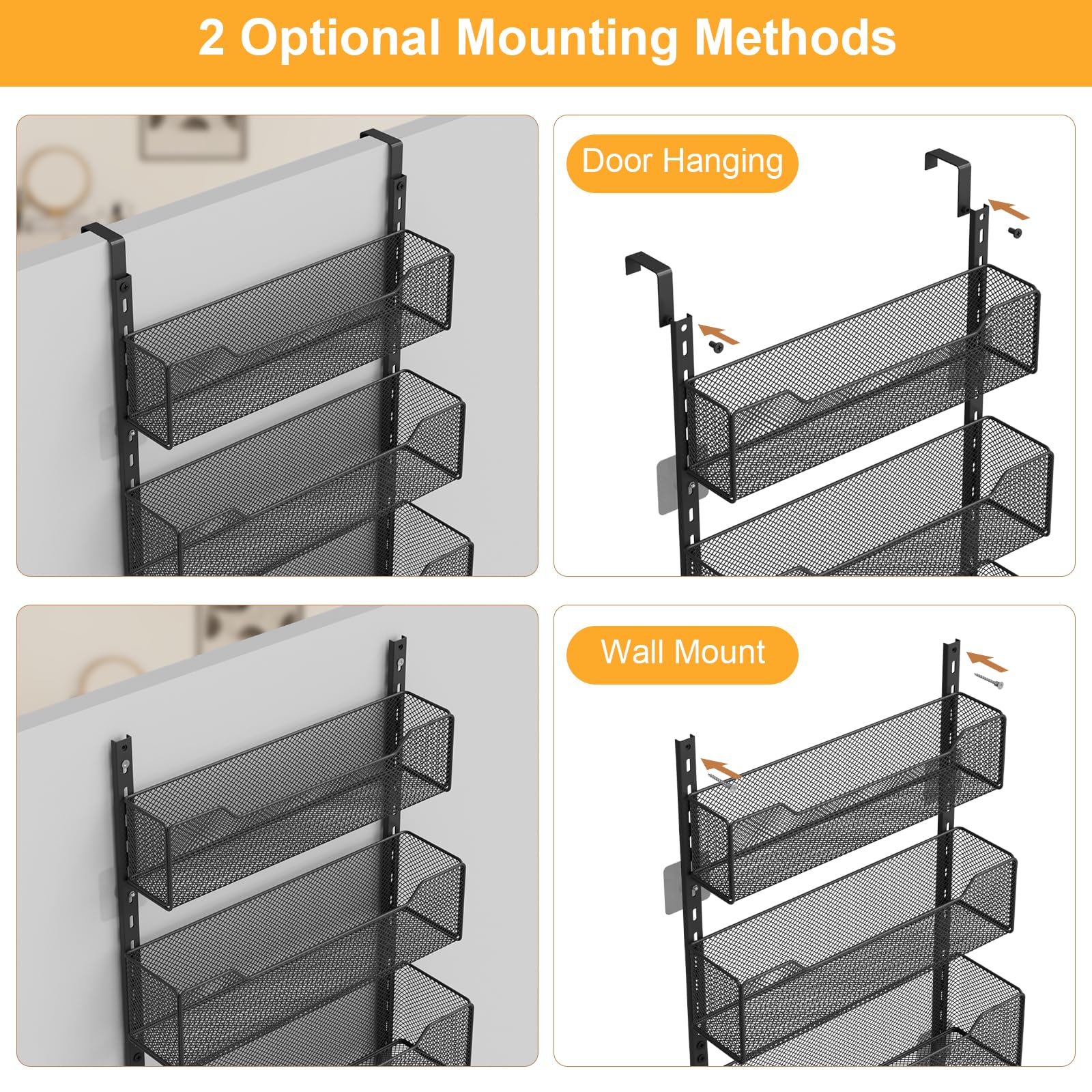 2 Optional Mounting Methods

Door Hanging

Wall Mount