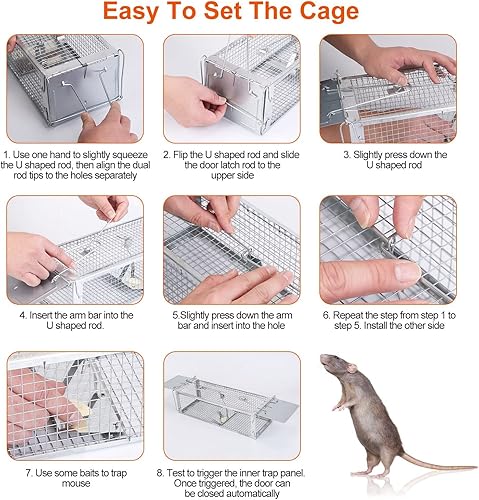 Easy To Set The Cage

1. Use one hand to slightly squeeze the U shaped rod, then align the dual rod tips to the holes separately

2. Flip the U shaped rod and slide the door latch rod to the upper side

3. Slightly press down the U shaped rod

4. Insert the arm bar into the U shaped rod.

5.Slightly press down the arm bar and insert into the hole

6. Repeat the step from step 1 to step 5. Install the other side

7. Use some baits to trap mouse

8. Test to trigger the inner trap panel. Once triggered, the door can be closed automatically