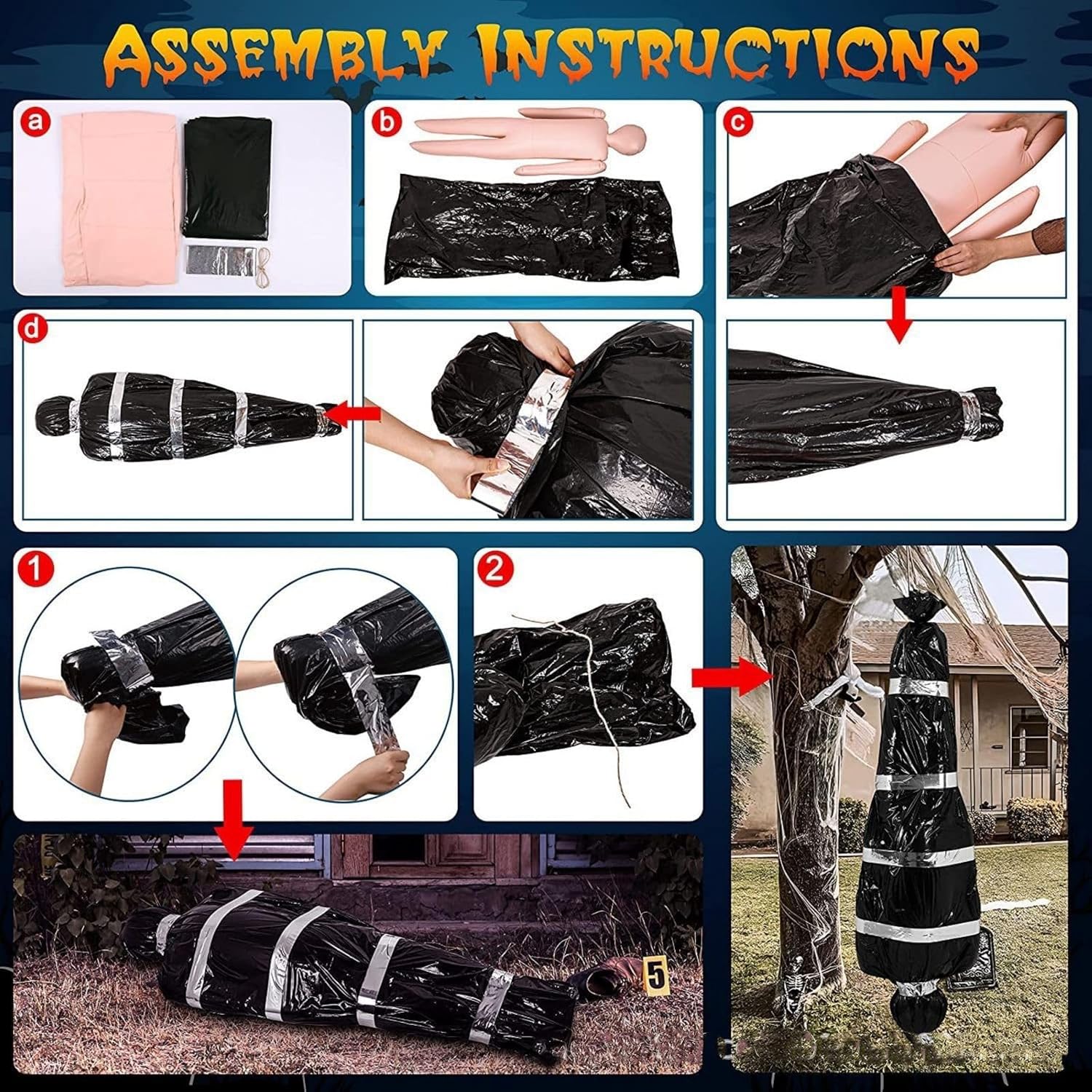 ASSEMBLY INSTRUCTIONS

a

b

c

d

1

2

5