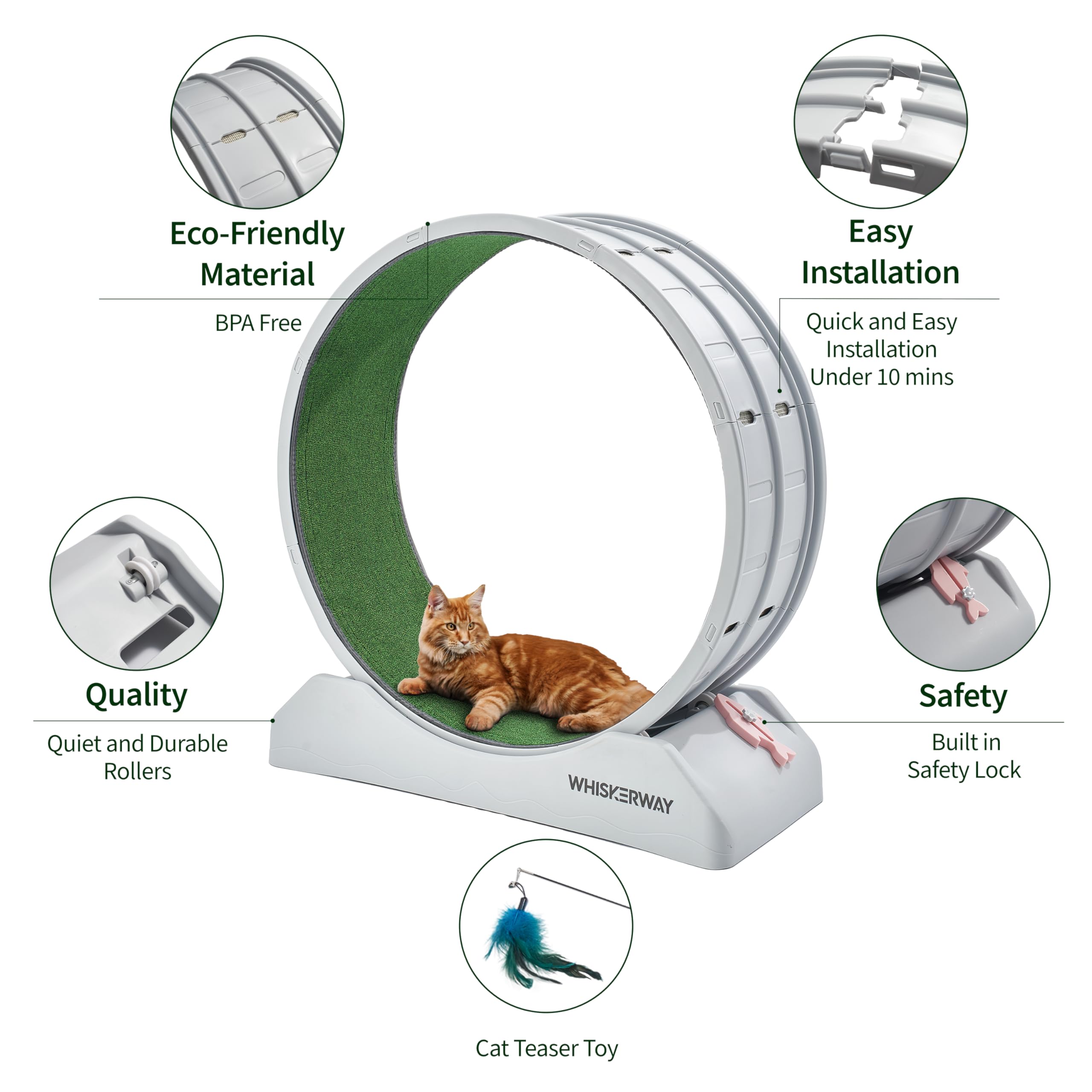 Eco-Friendly Material

BPA Free

Easy Installation

Quick and Easy Installation Under 10 mins

Quality

Quiet and Durable Rollers

Safety

Built in Safety Lock

WHISKERWAY

Cat Teaser Toy