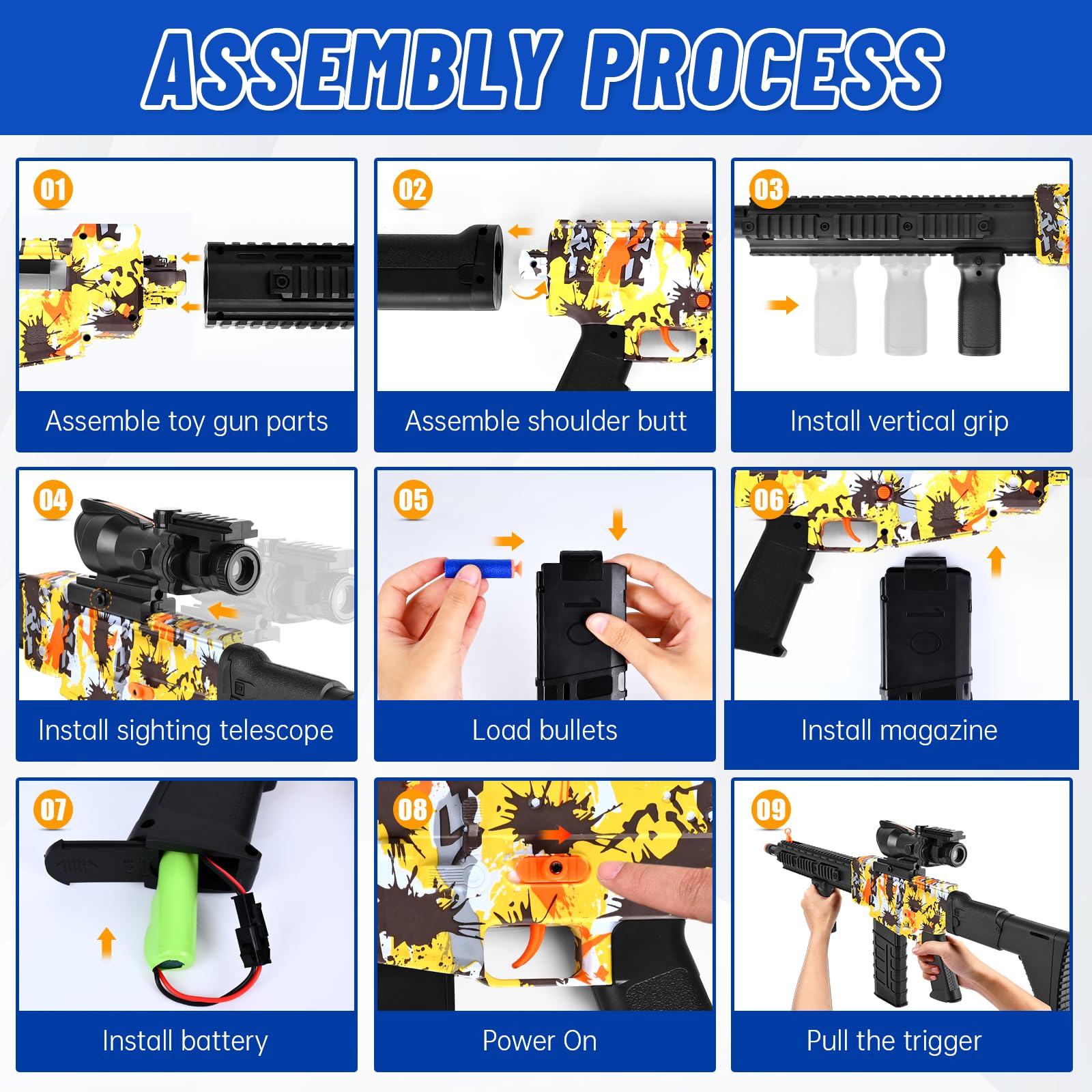 ASSEMBLY PROCESS

01
Assemble toy gun parts

02
Assemble shoulder butt

03
Install vertical grip

04
Install sighting telescope

05
Load bullets

06
Install magazine

07
Install battery

08
Power On

09
Pull the trigger