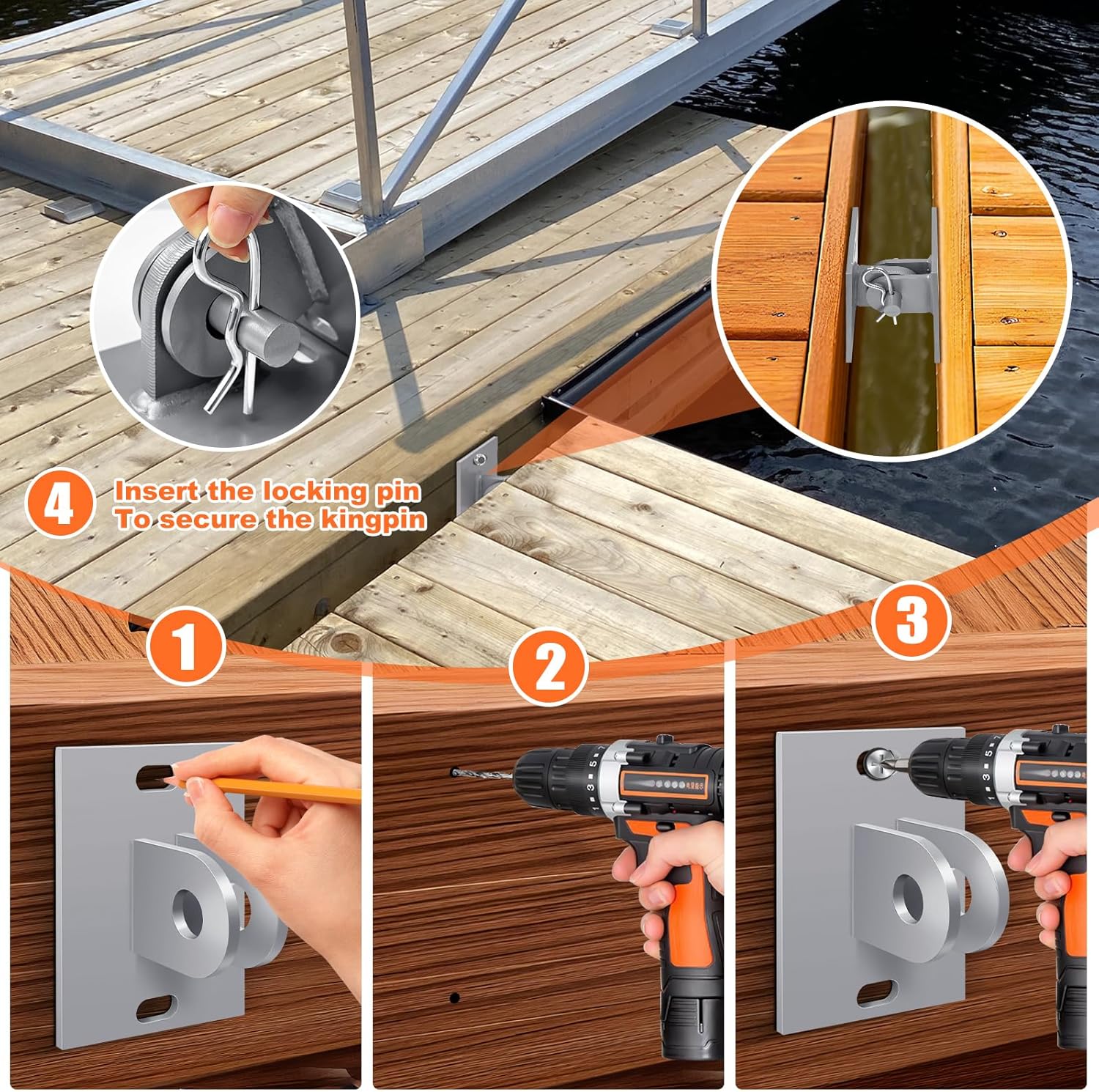 4 Insert the locking pin
To secure the kingpin

1

2

3