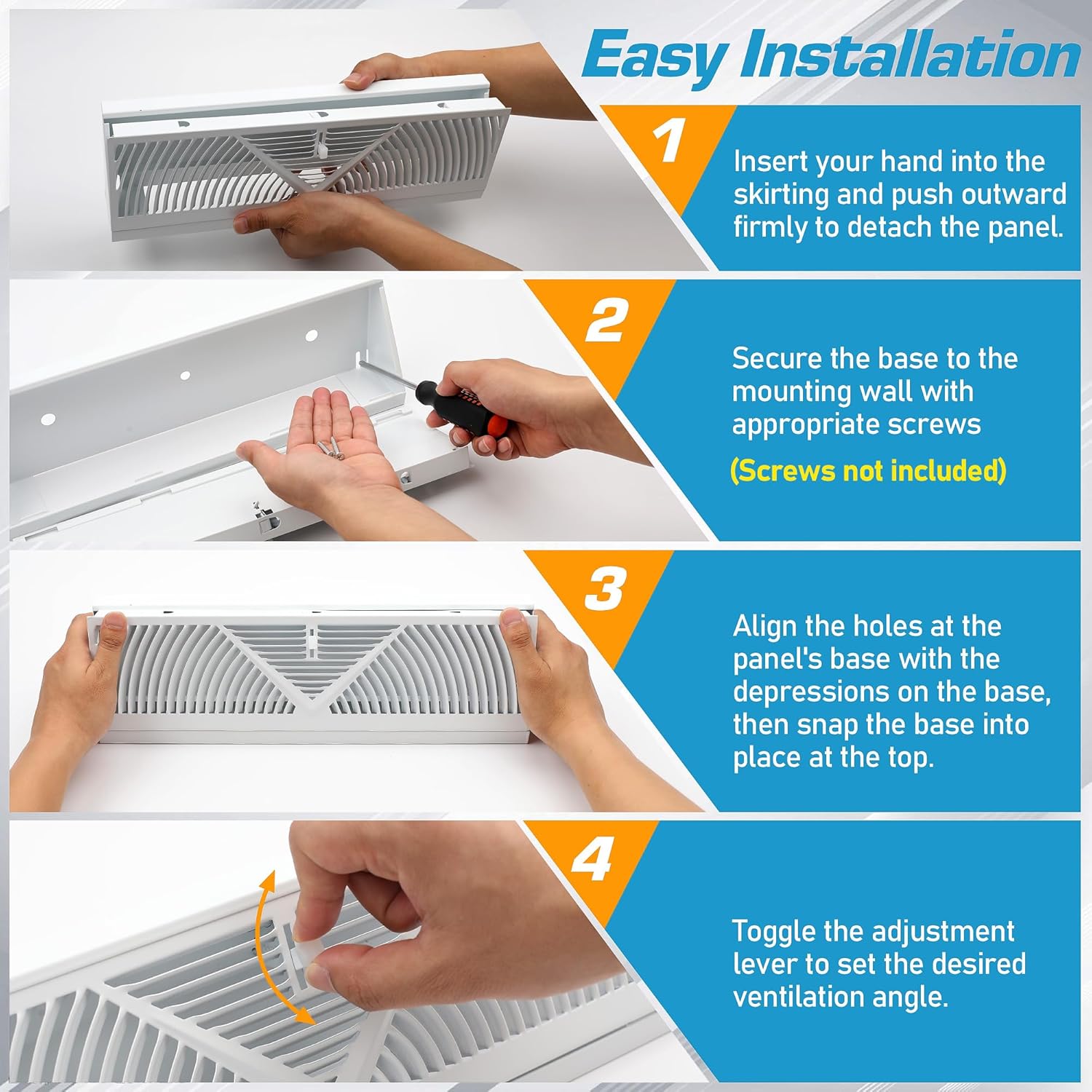 Easy Installation

1

Insert your hand into the skirting and push outward firmly to detach the panel.

2

Secure the base to the mounting wall with appropriate screws

(Screws not included)

3

Align the holes at the panel's base with the depressions on the base, then snap the base into place at the top.

4

Toggle the adjustment lever to set the desired ventilation angle.