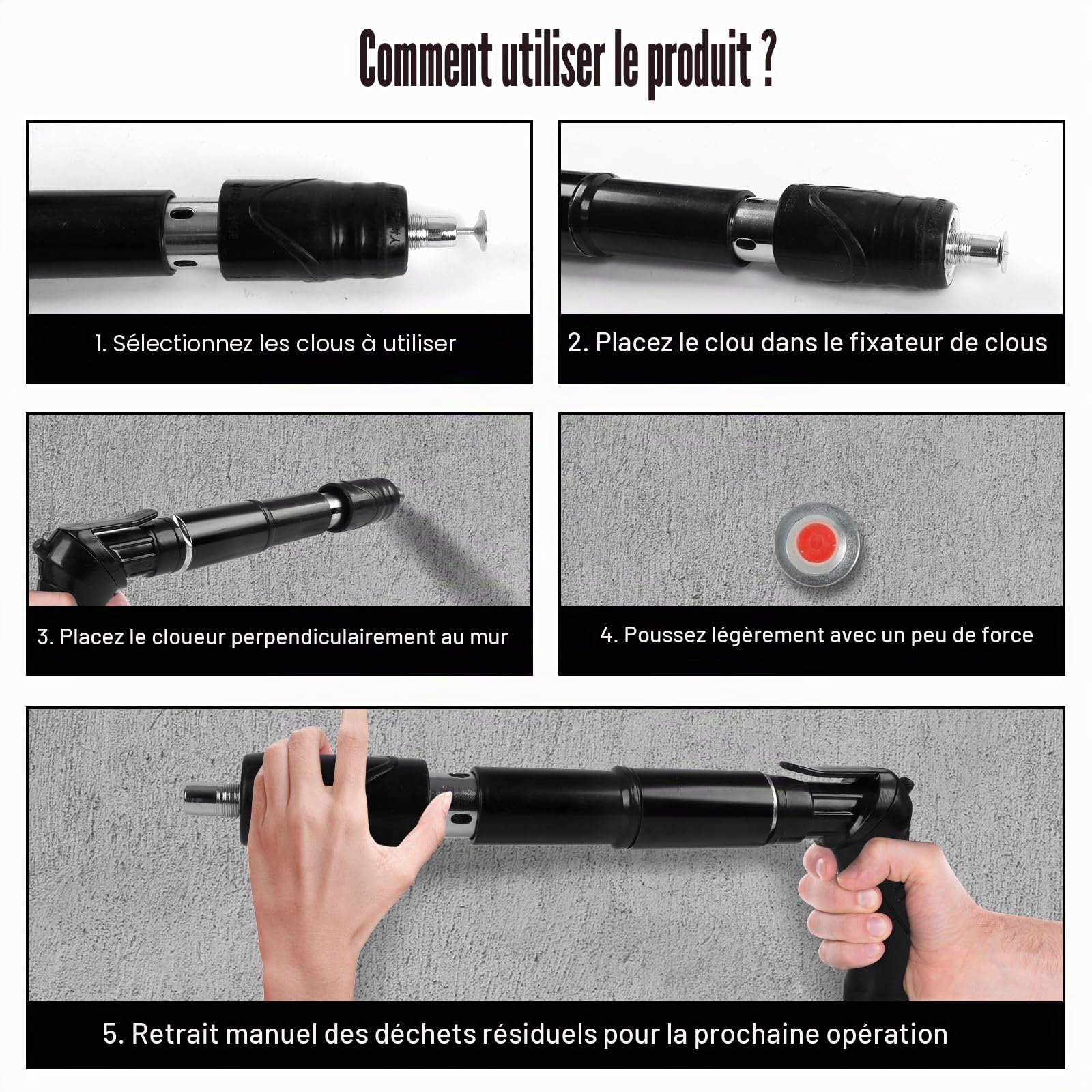 Comment utiliser le produit ?

1. Sélectionnez les clous à utiliser

2. Placez le clou dans le fixateur de clous

3. Placez le cloueur perpendiculairement au mur

4. Poussez légèrement avec un peu de force

5. Retrait manuel des déchets résiduels pour la prochaine opération