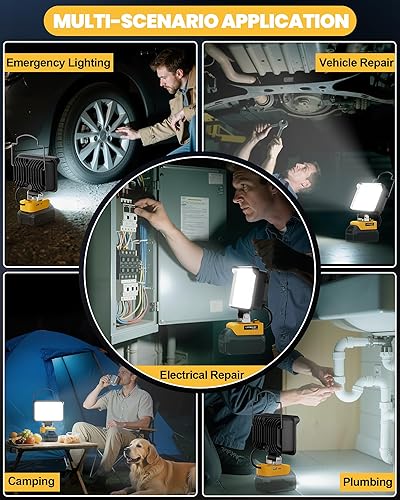 MULTI-SCENARIO APPLICATION

Emergency Lighting

Vehicle Repair

Electrical Repair

Camping

Plumbing