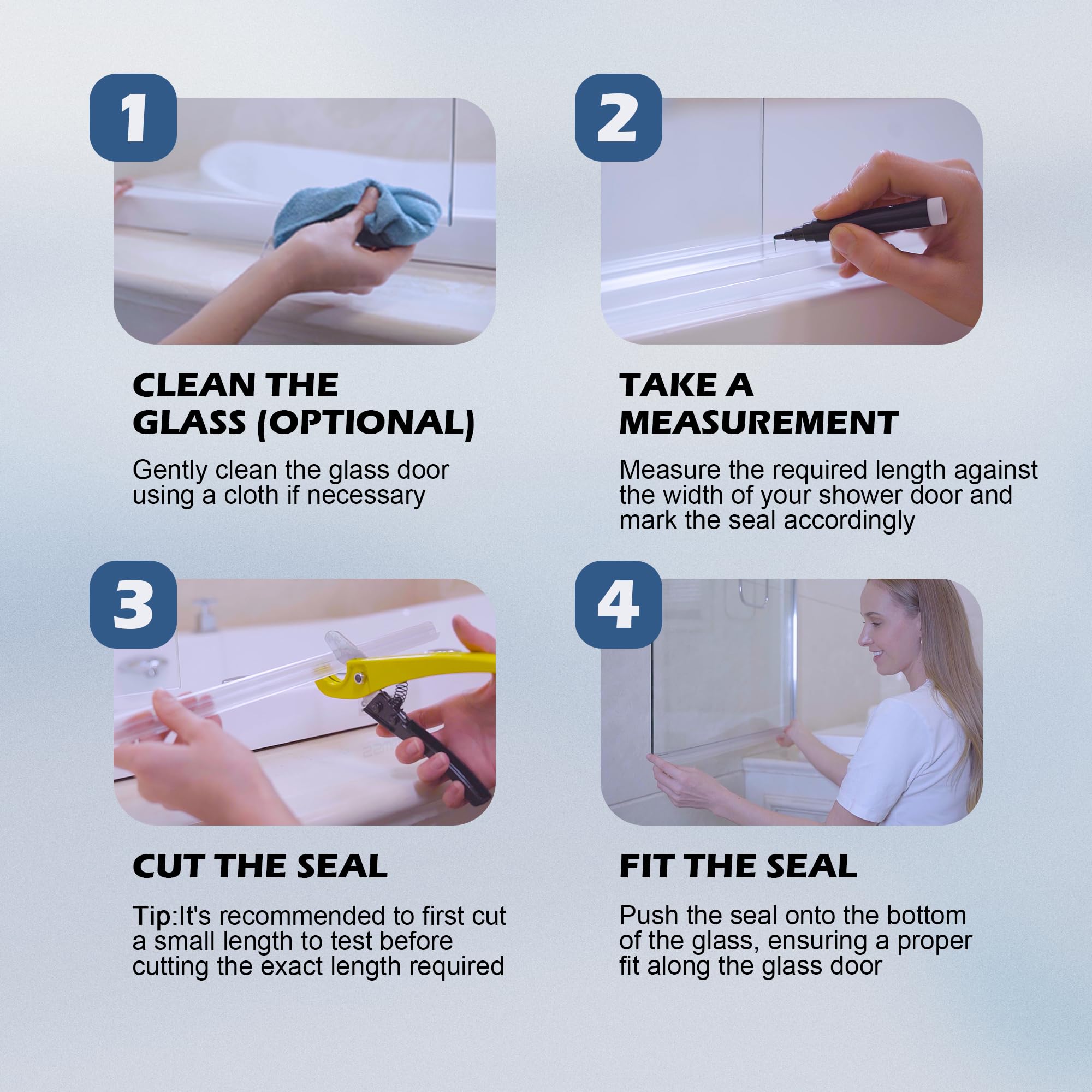 1

CLEAN THE GLASS (OPTIONAL)

Gently clean the glass door using a cloth if necessary

2

TAKE A MEASUREMENT

Measure the required length against the width of your shower door and mark the seal accordingly

3

CUT THE SEAL

Tip:It's recommended to first cut a small length to test before cutting the exact length required

4

FIT THE SEAL

Push the seal onto the bottom of the glass, ensuring a proper fit along the glass door