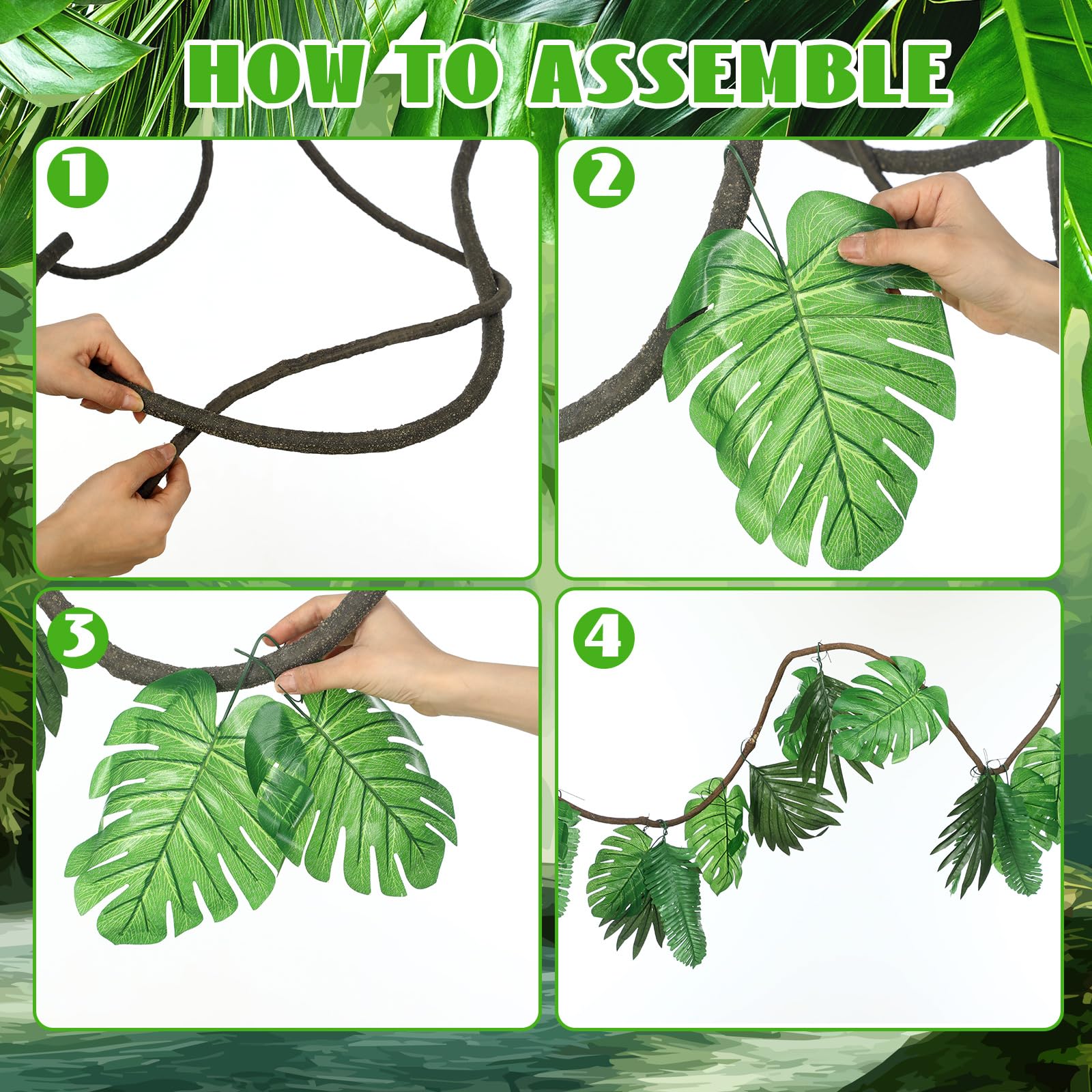 HOW TO ASSEMBLE

1

2

3

4