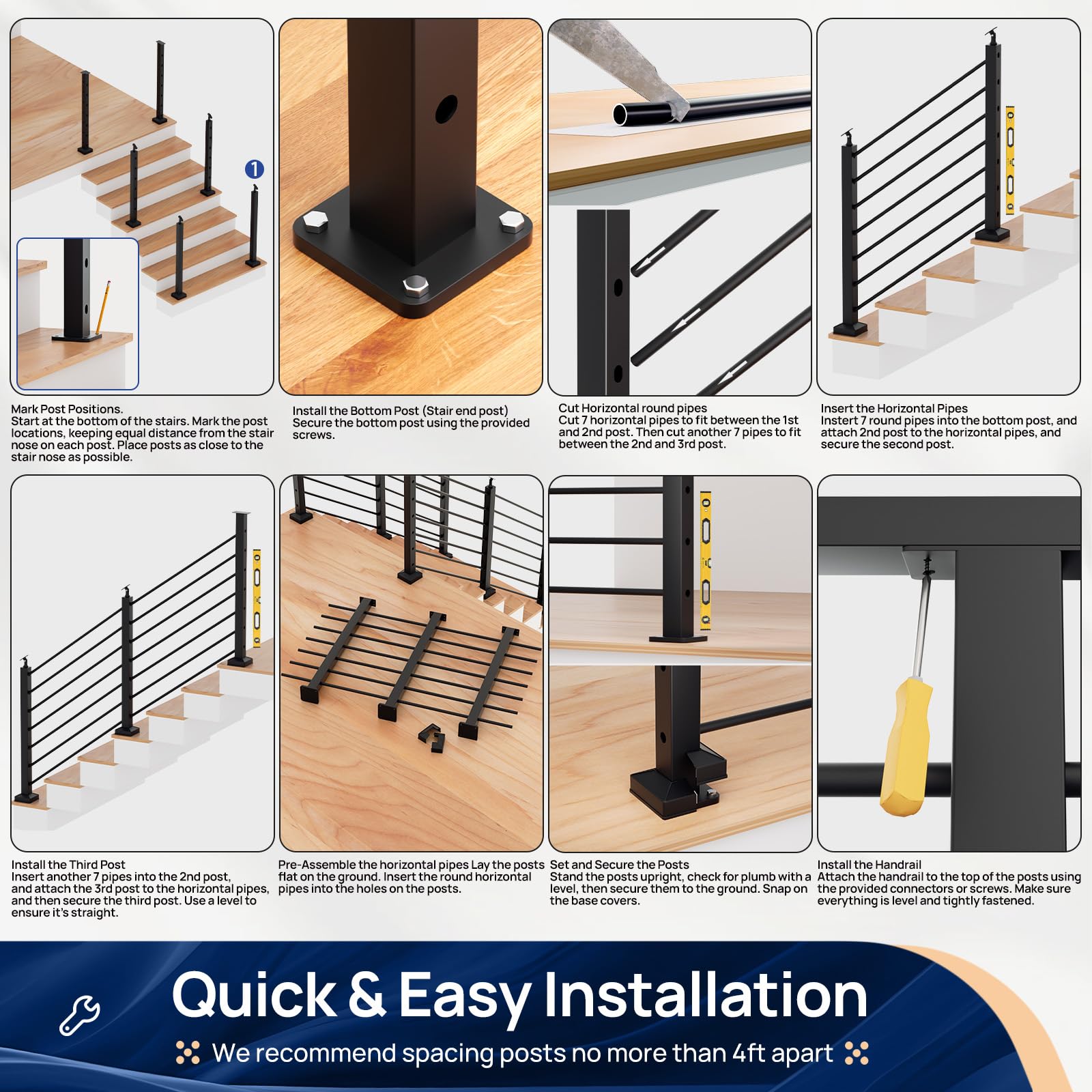 1

Mark Post Positions.
Start at the bottom of the stairs. Mark the post locations, keeping equal distance from the stair nose on each post. Place posts as close to the stair nose as possible.

Install the Bottom Post (Stair end post)
Secure the bottom post using the provided screws.

Cut Horizontal round pipes
Cut 7 horizontal pipes to fit between the 1st and 2nd post. Then cut another 7 pipes to fit between the 2nd and 3rd post.

Insert the Horizontal Pipes
Instert 7 round pipes into the bottom post, and attach 2nd post to the horizontal pipes, and secure the second post.

Install the Third Post
Insert another 7 pipes into the 2nd post, and attach the 3rd post to the horizontal pipes, and then secure the third post. Use a level to ensure it's straight.

Pre-Assemble the horizontal pipes Lay the posts flat on the ground. Insert the round horizontal pipes into the holes on the posts.

Set and Secure the Posts
Stand the posts upright, check for plumb with a level, then secure them to the ground. Snap on the base covers.

Install the Handrail
Attach the handrail to the top of the posts using the provided connectors or screws. Make sure everything is level and tightly fastened.

Quick & Easy Installation
We recommend spacing posts no more than 4ft apart