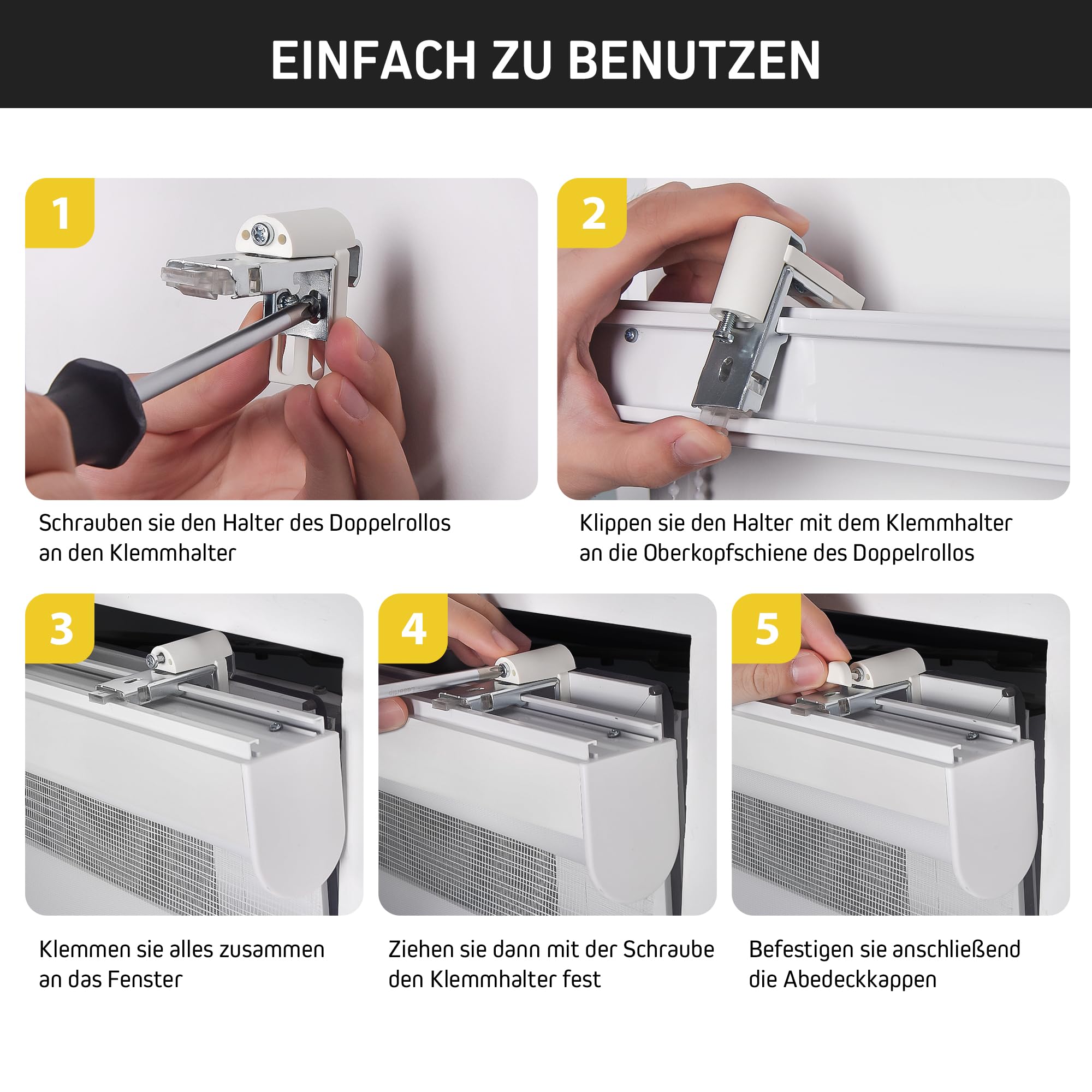 EINFACH ZU BENUTZEN

1

Schrauben sie den Halter des Doppelrollos an den Klemmhalter

2

Klippen sie den Halter mit dem Klemmhalter an die Oberkopfschiene des Doppelrollos

3

Klemmen sie alles zusammen an das Fenster

4

Ziehen sie dann mit der Schraube den Klemmhalter fest

5

Befestigen sie anschließend die Abedeckkappen