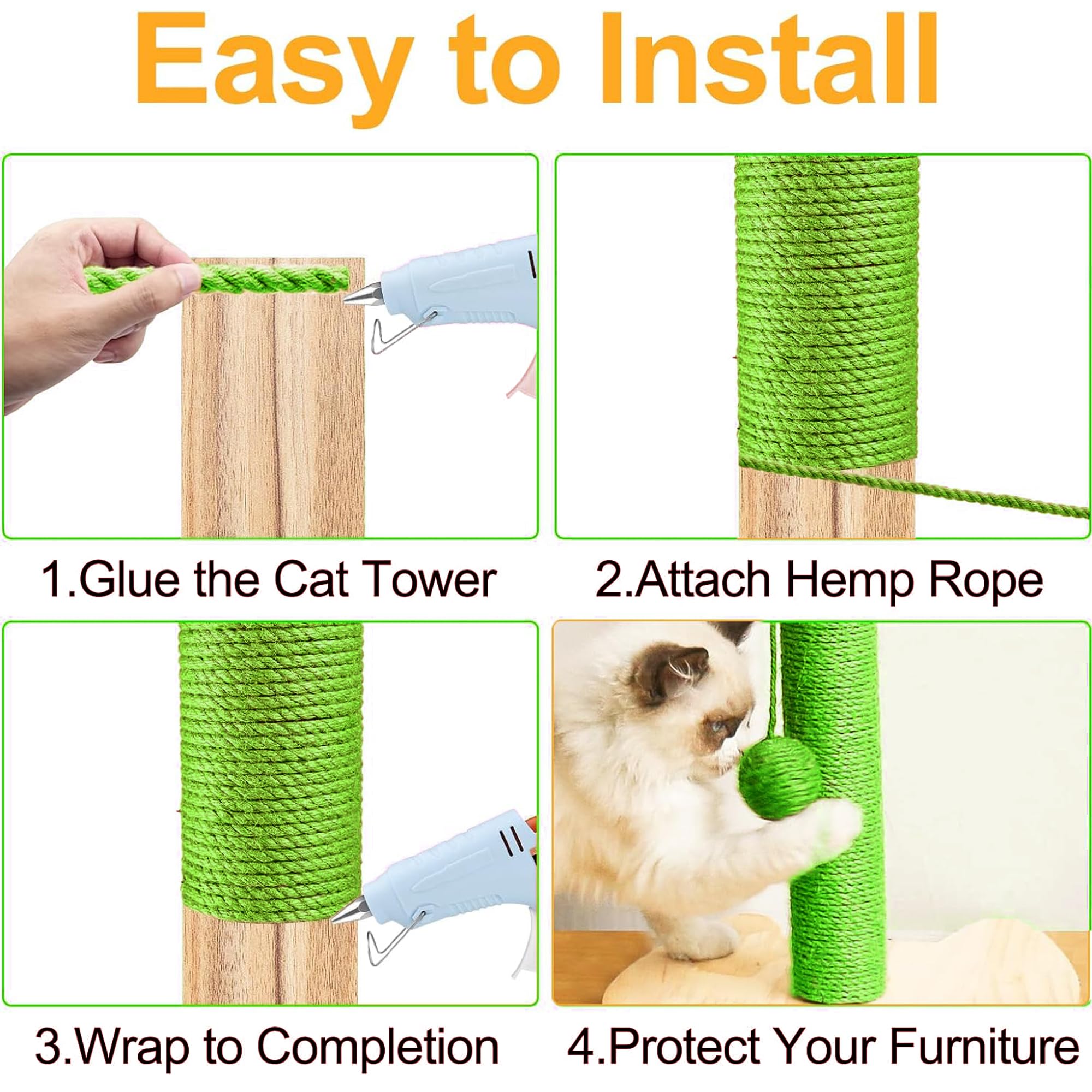 Easy to Install

1.Glue the Cat Tower

2.Attach Hemp Rope

3.Wrap to Completion

4.Protect Your Furniture