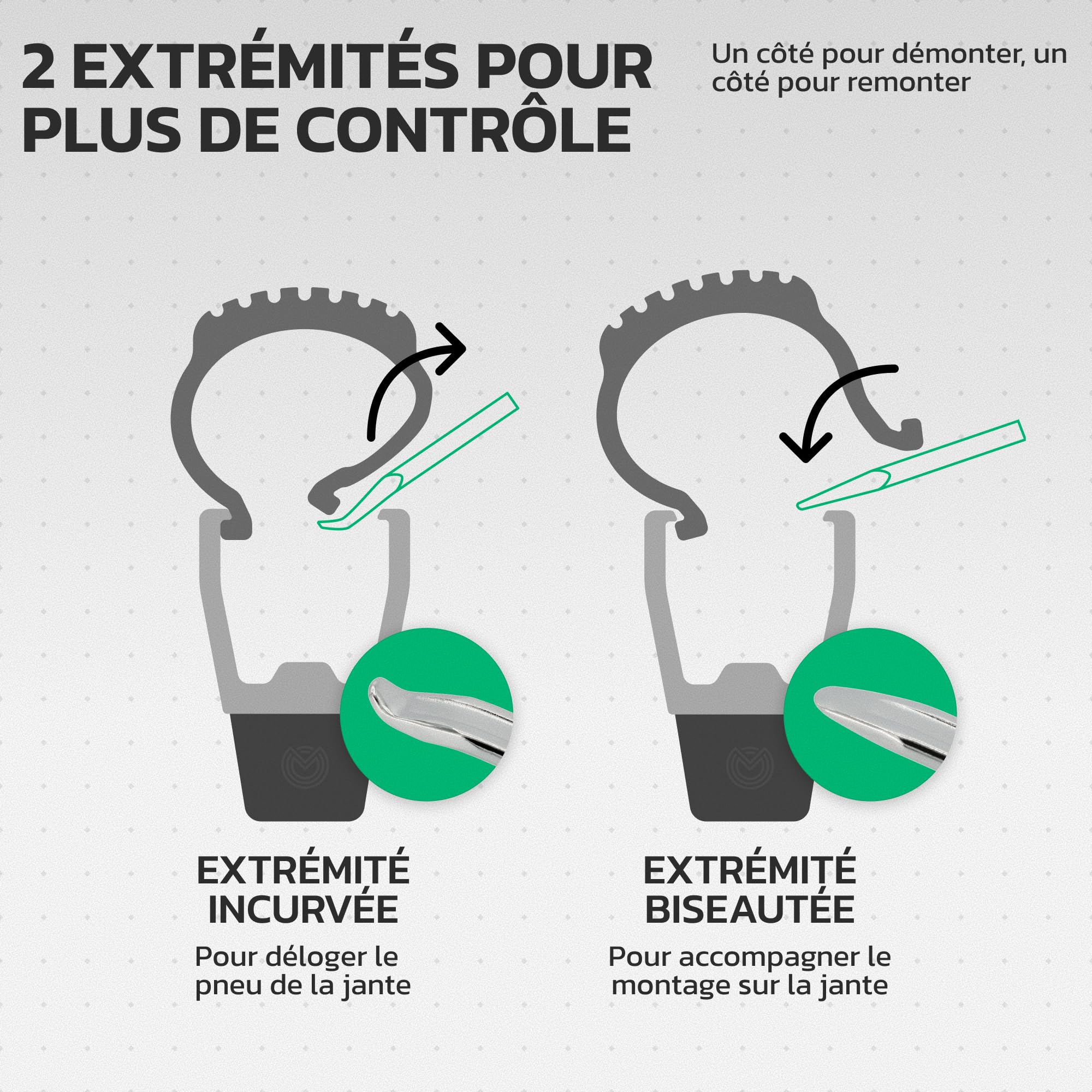 2 EXTRÉMITÉS POUR PLUS DE CONTRÔLE

Un côté pour démonter, un côté pour remonter

EXTRÉMITÉ INCURVÉE

Pour déloger le pneu de la jante

EXTRÉMITÉ BISEAUTÉE

Pour accompagner le montage sur la jante