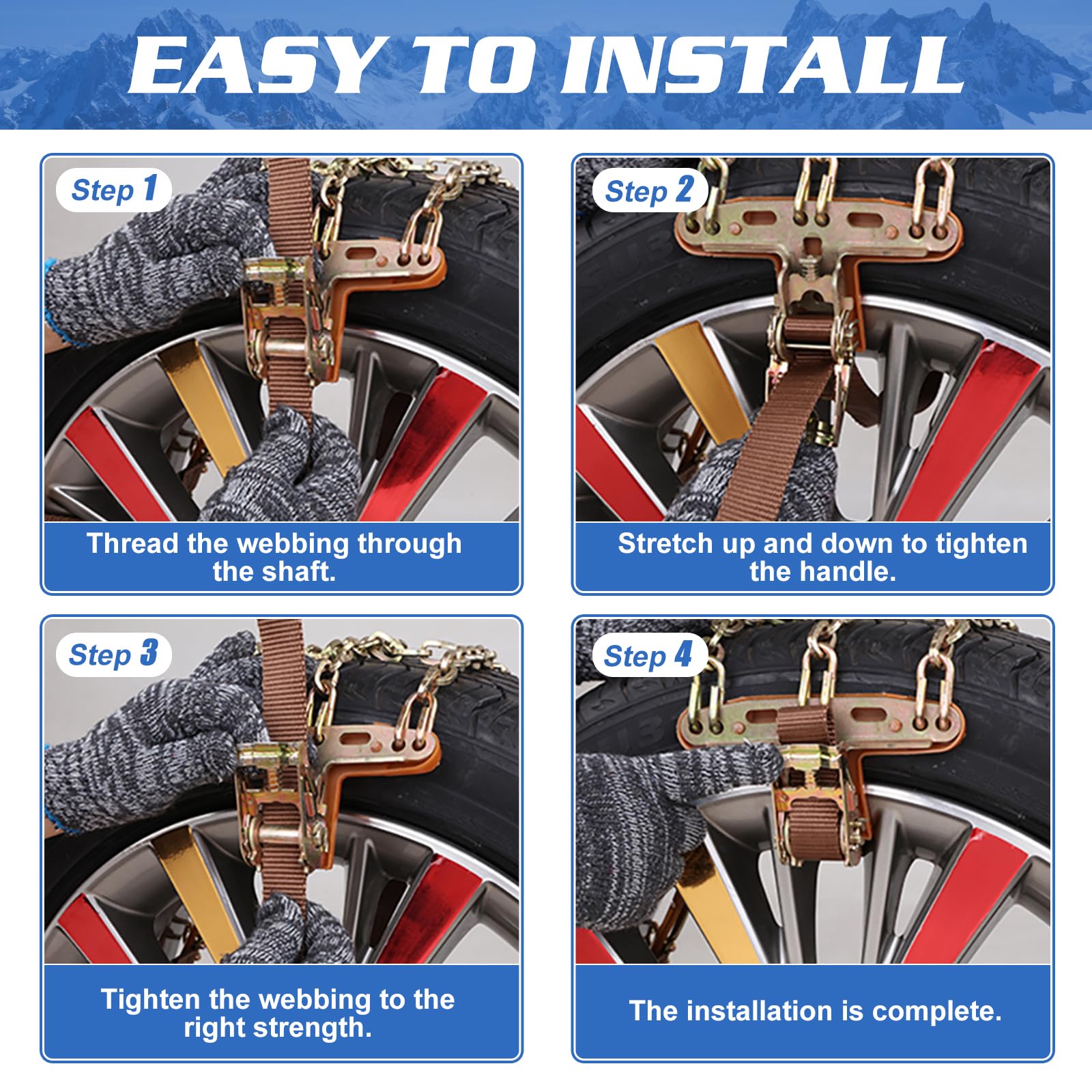 EASY TO INSTALL

Step 1
Thread the webbing through the shaft.

Step 2
Stretch up and down to tighten the handle.

Step 3
Tighten the webbing to the right strength.

Step 4
The installation is complete.