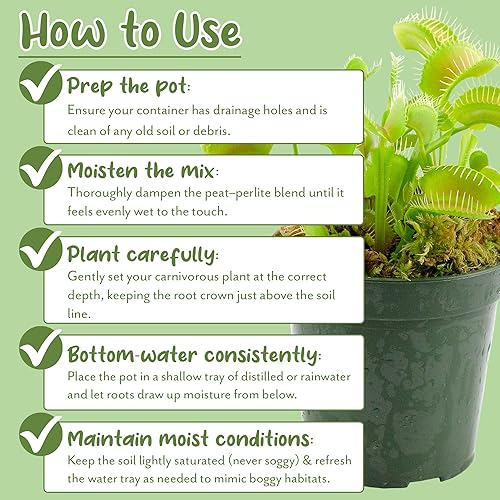 How to Use

Prep the pot:
Ensure your container has drainage holes and is clean of any old soil or debris.

Moisten the mix:
Thoroughly dampen the peat–perlite blend until it feels evenly wet to the touch.

Plant carefully:
Gently set your carnivorous plant at the correct depth, keeping the root crown just above the soil line.

Bottom-water consistently:
Place the pot in a shallow tray of distilled or rainwater and let roots draw up moisture from below.

Maintain moist conditions:
Keep the soil lightly saturated (never soggy) & refresh the water tray as needed to mimic boggy habitats.