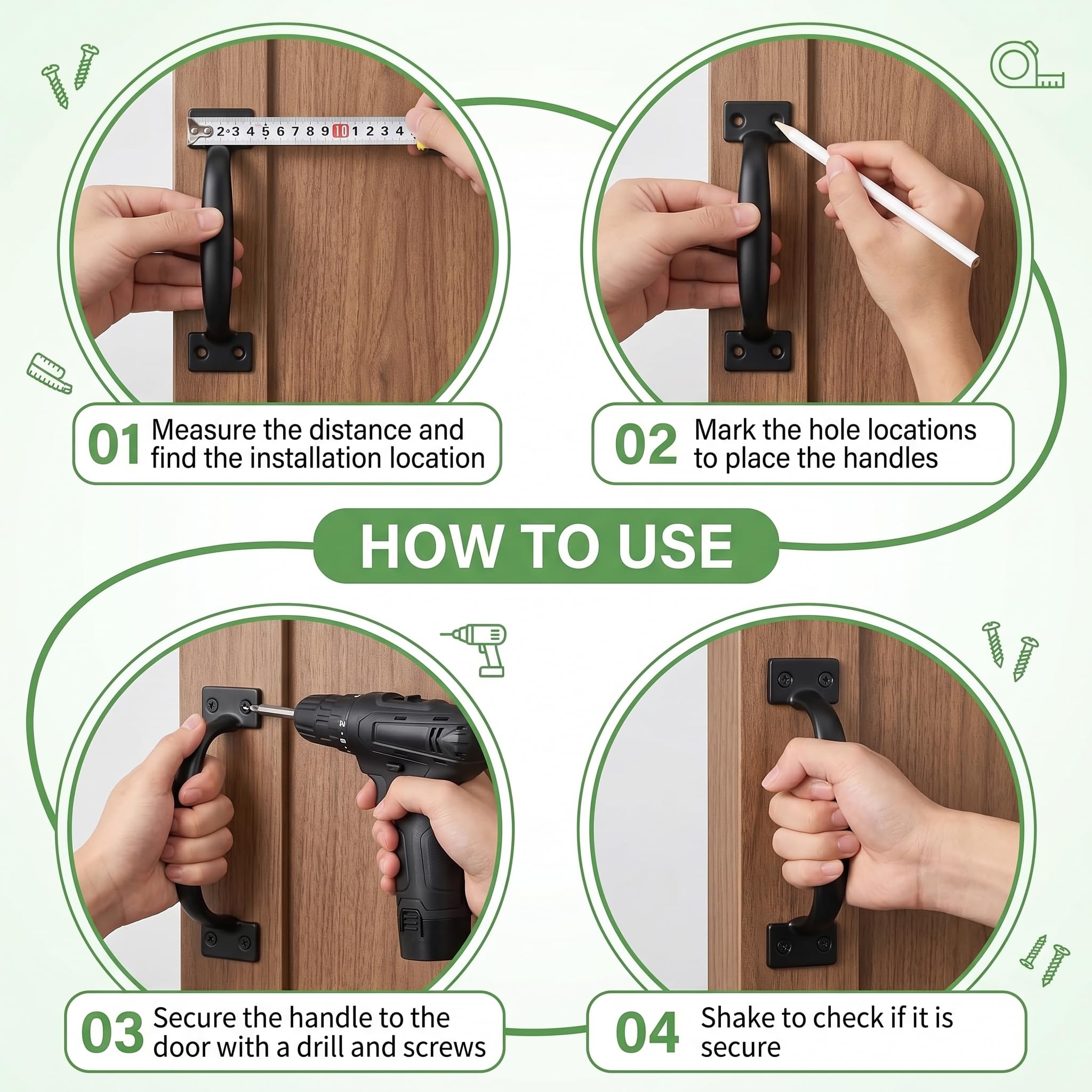 2 3 4 5 6 7 8 9 10 1 2 3 4

01 Measure the distance and find the installation location

02 Mark the hole locations to place the handles

HOW TO USE

03 Secure the handle to the door with a drill and screws

04 Shake to check if it is secure