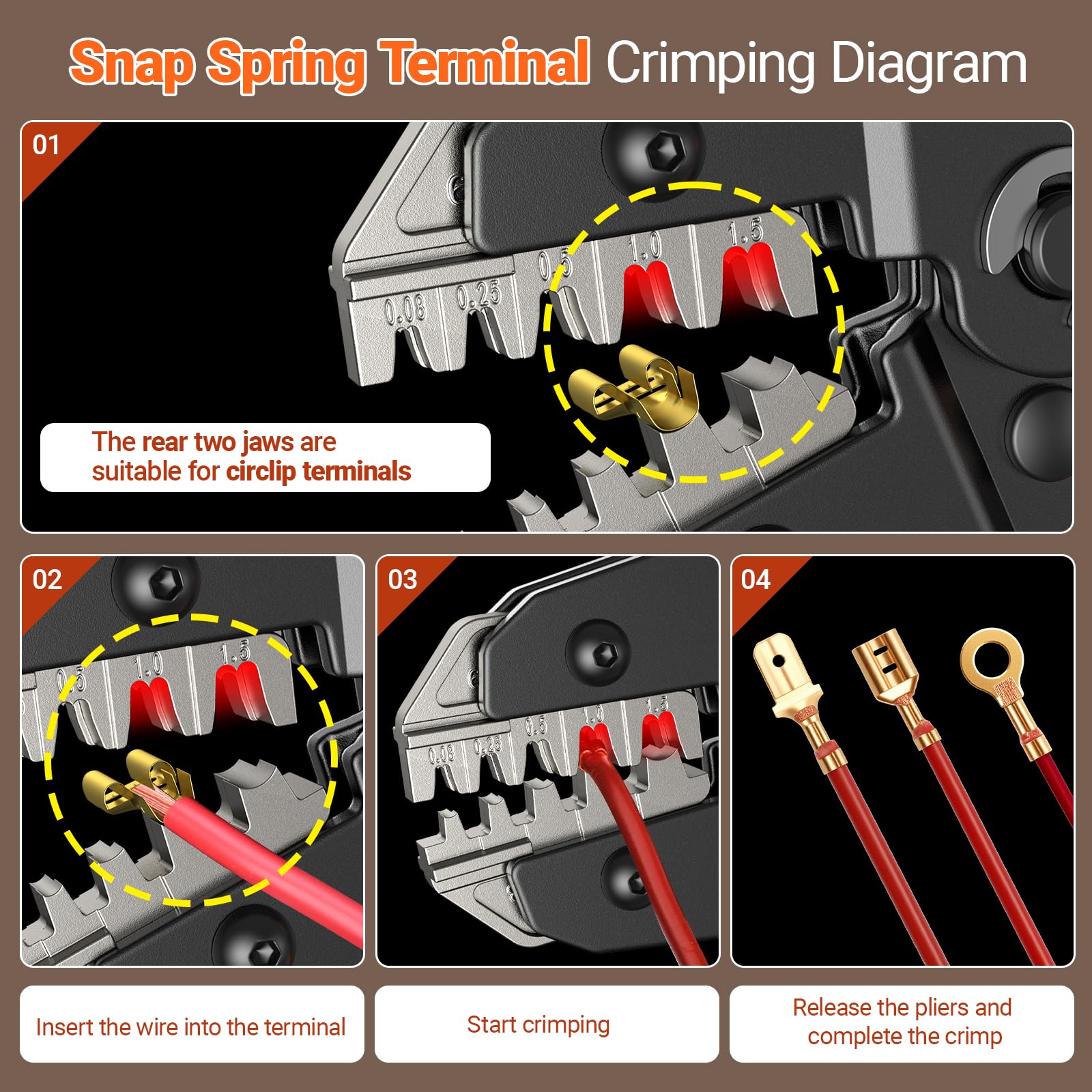 Snap Spring Terminal Crimping Diagram

01

0.08 0.25 0.5 1.0 1.5

The rear two jaws are suitable for circlip terminals

02

0.5 1.0 1.5

03

0.08 0.25 0.5 1.0 1.5

04

Insert the wire into the terminal

Start crimping

Release the pliers and complete the crimp