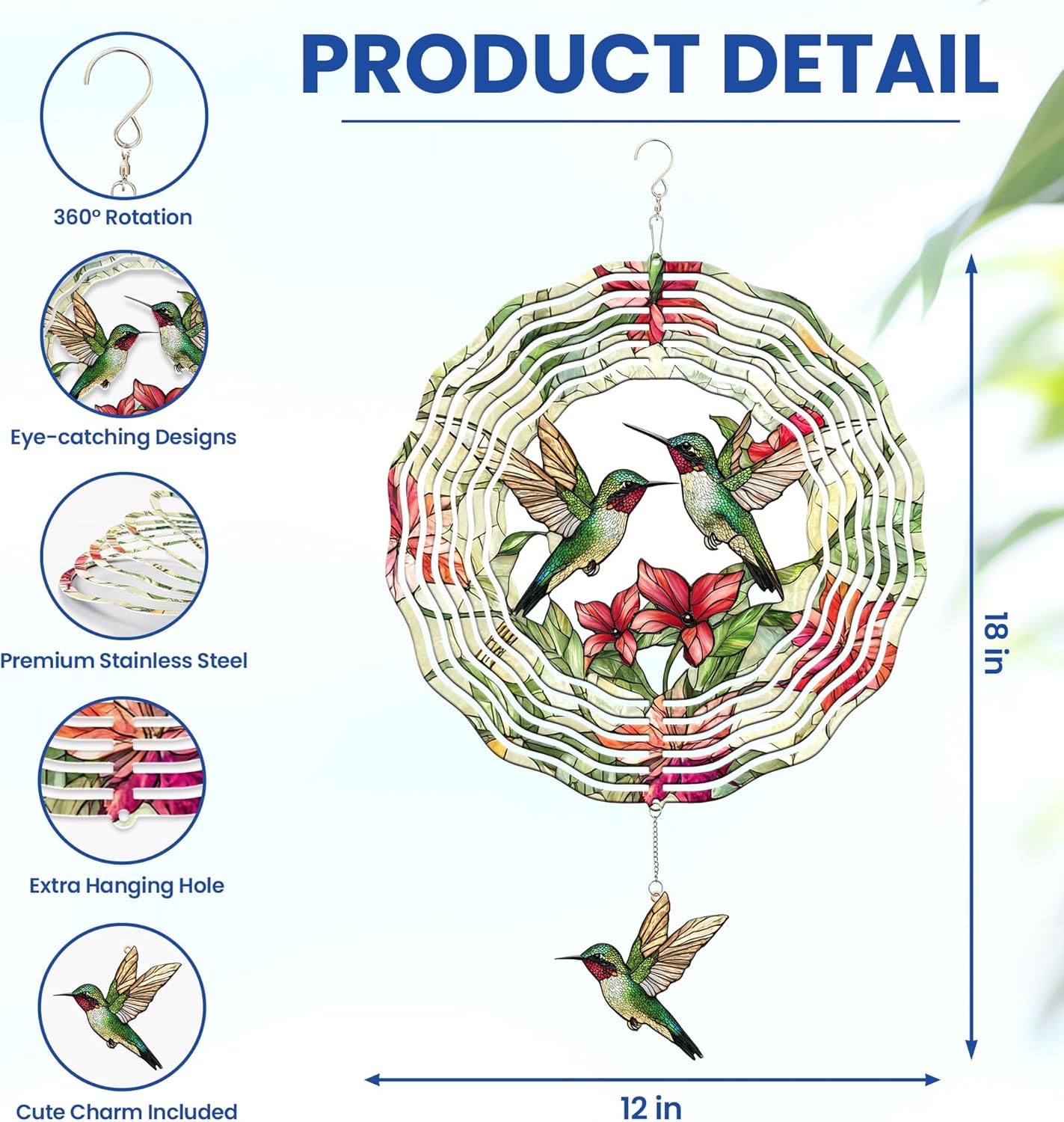 PRODUCT DETAIL

360° Rotation

Eye-catching Designs

Premium Stainless Steel

Extra Hanging Hole

Cute Charm Included

18 in

12 in