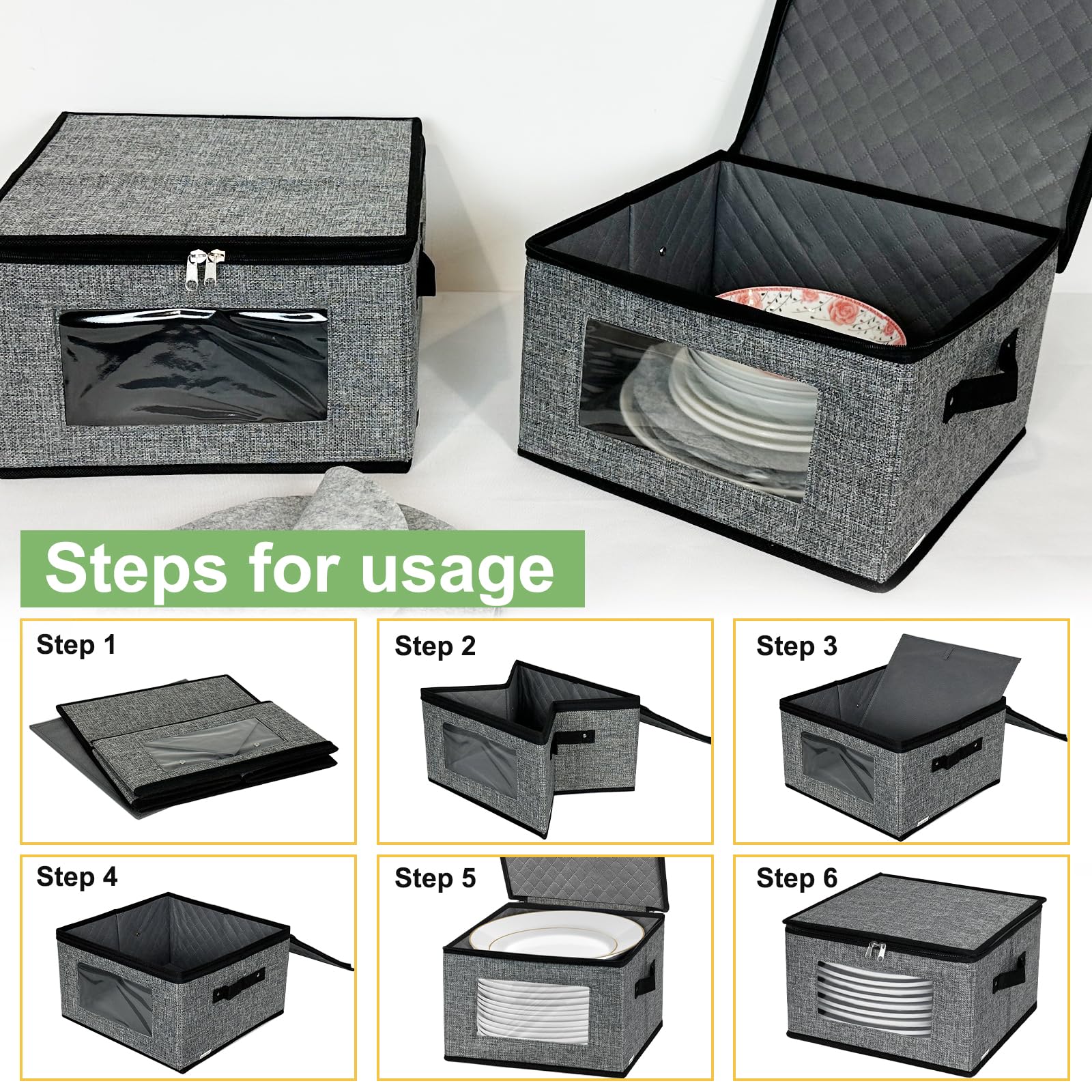 Steps for usage

Step 1

Step 2

Step 3

Step 4

Step 5

Step 6