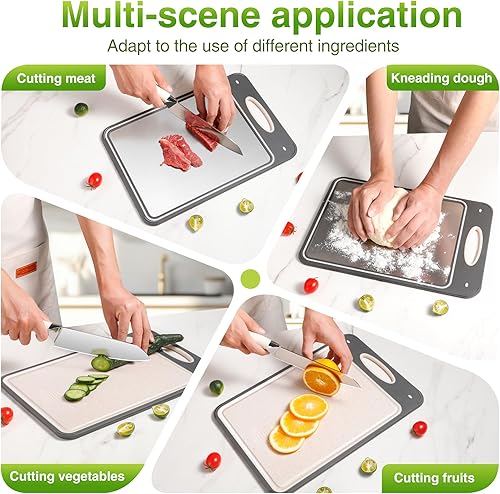 Multi-scene application

Adapt to the use of different ingredients

Cutting meat

Kneading dough

Cutting vegetables

Cutting fruits